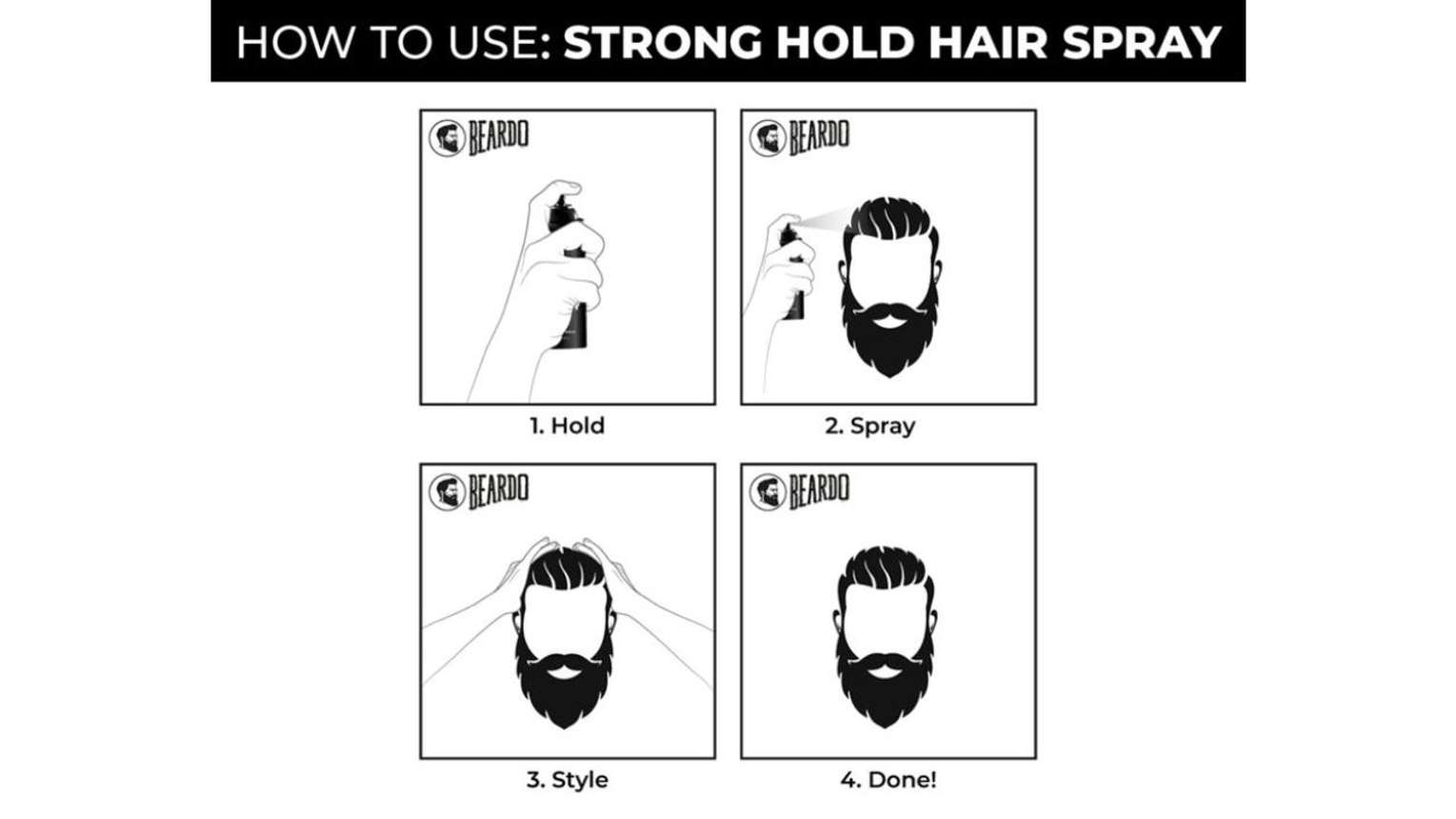 HOW TO USE: STRONG HOLD HAIR SPRAY

BEARDO

1. Hold

BEARDO

2. Spray

BEARDO

3. Style

BEARDO

4. Done!