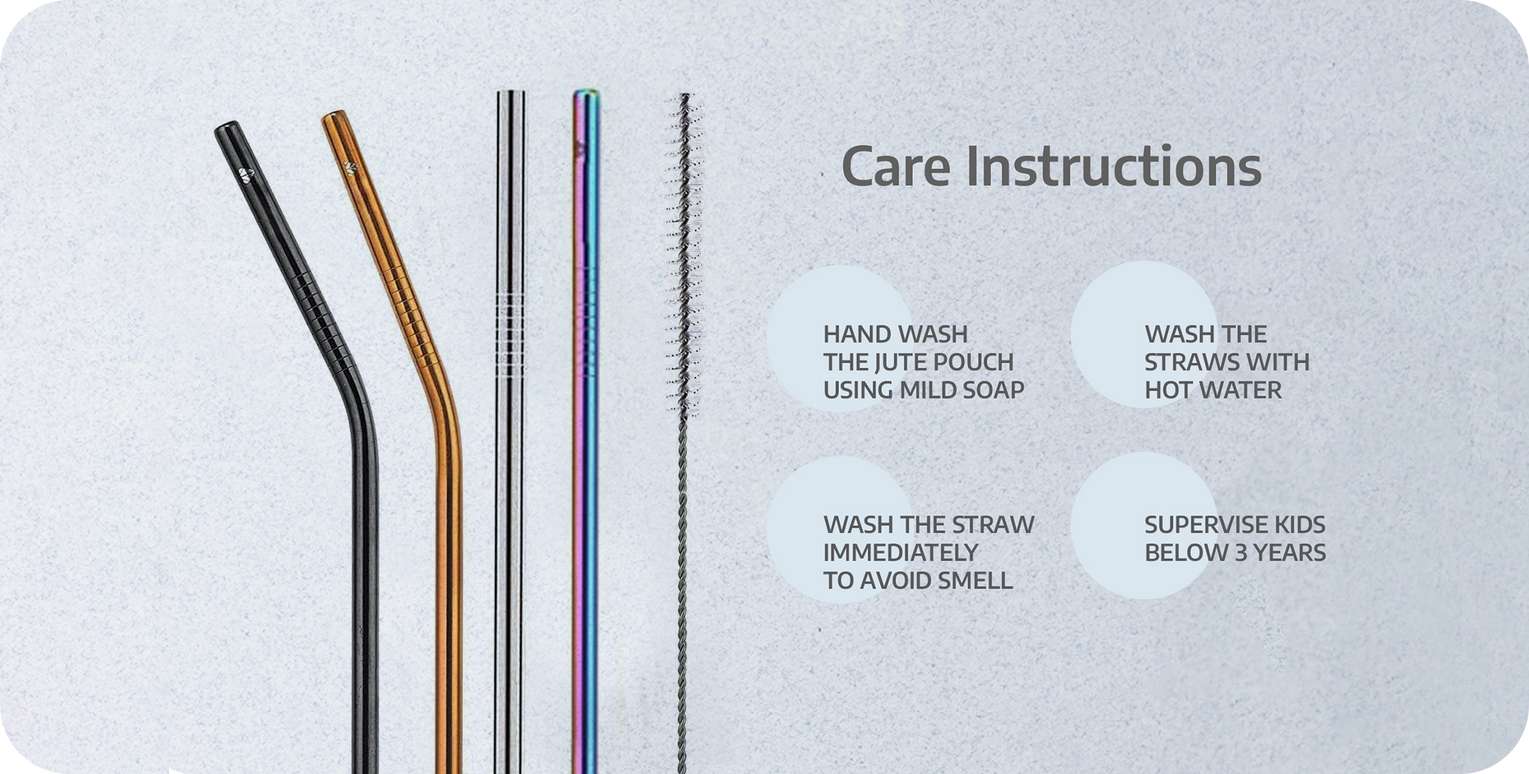 Care Instructions

HAND WASH THE JUTE POUCH USING MILD SOAP

WASH THE STRAWS WITH HOT WATER

WASH THE STRAW IMMEDIATELY TO AVOID SMELL

SUPERVISE KIDS BELOW 3 YEARS