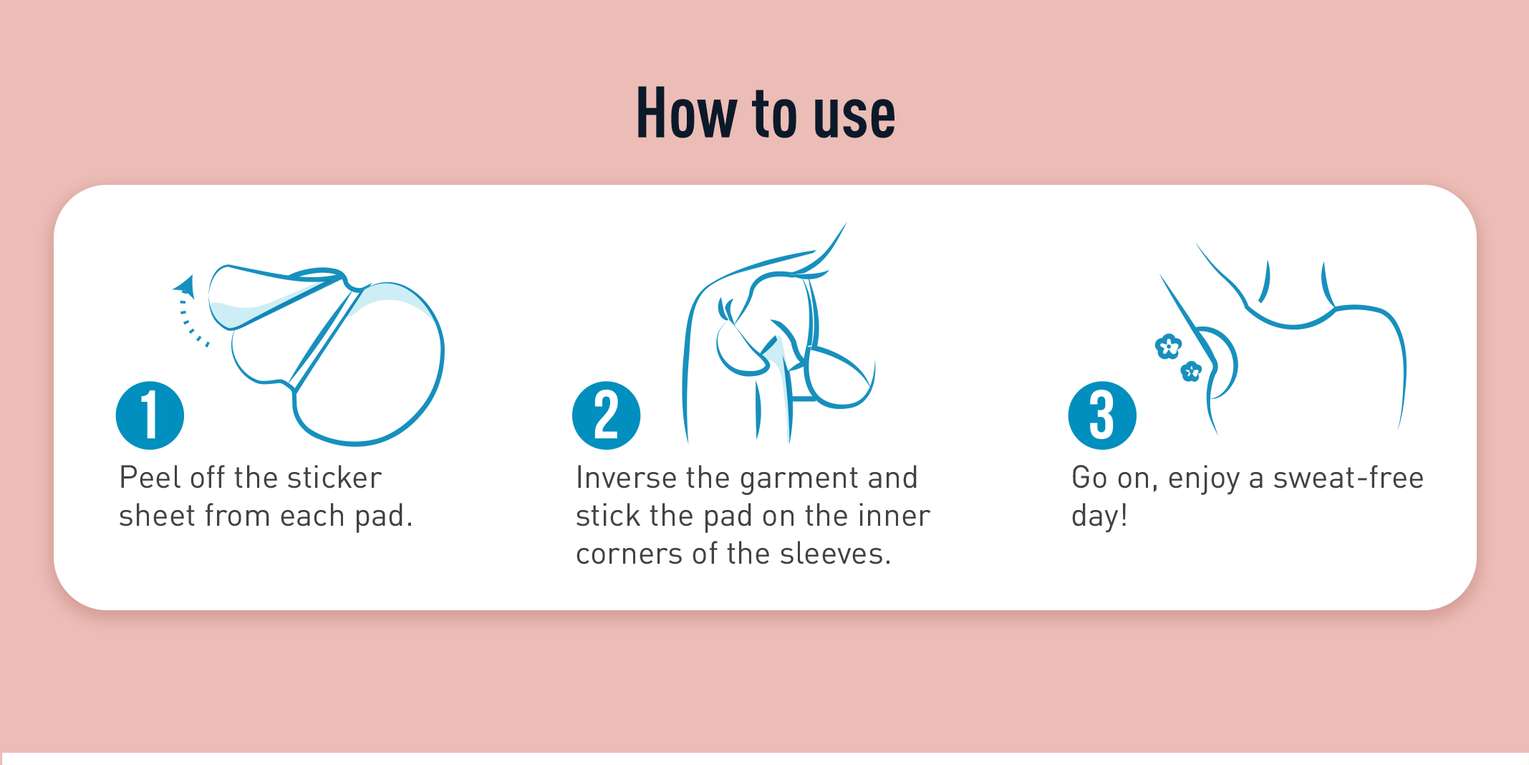 How to use

1
Peel off the sticker sheet from each pad.

2
Inverse the garment and stick the pad on the inner corners of the sleeves.

3
Go on, enjoy a sweat-free day!