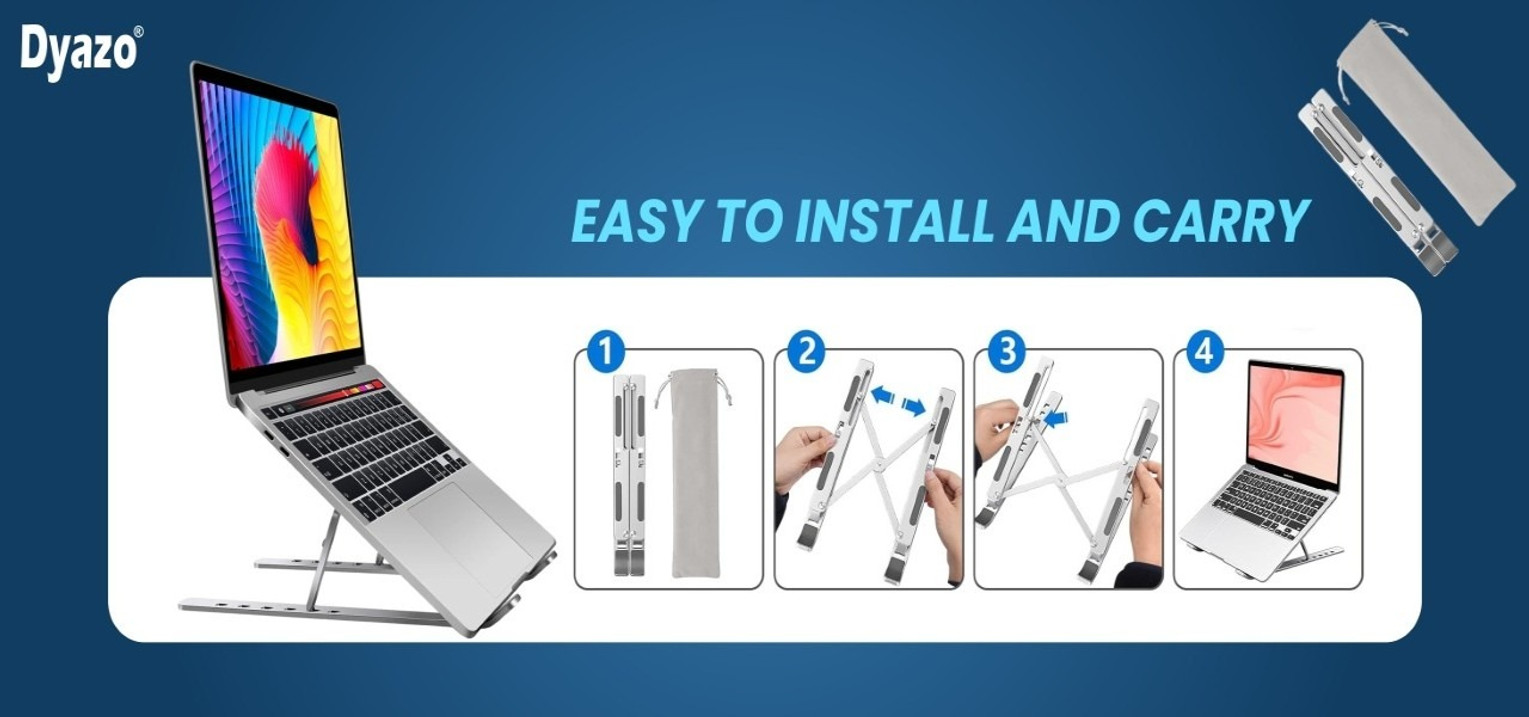 Dyazo®

EASY TO INSTALL AND CARRY

1

2

3

4