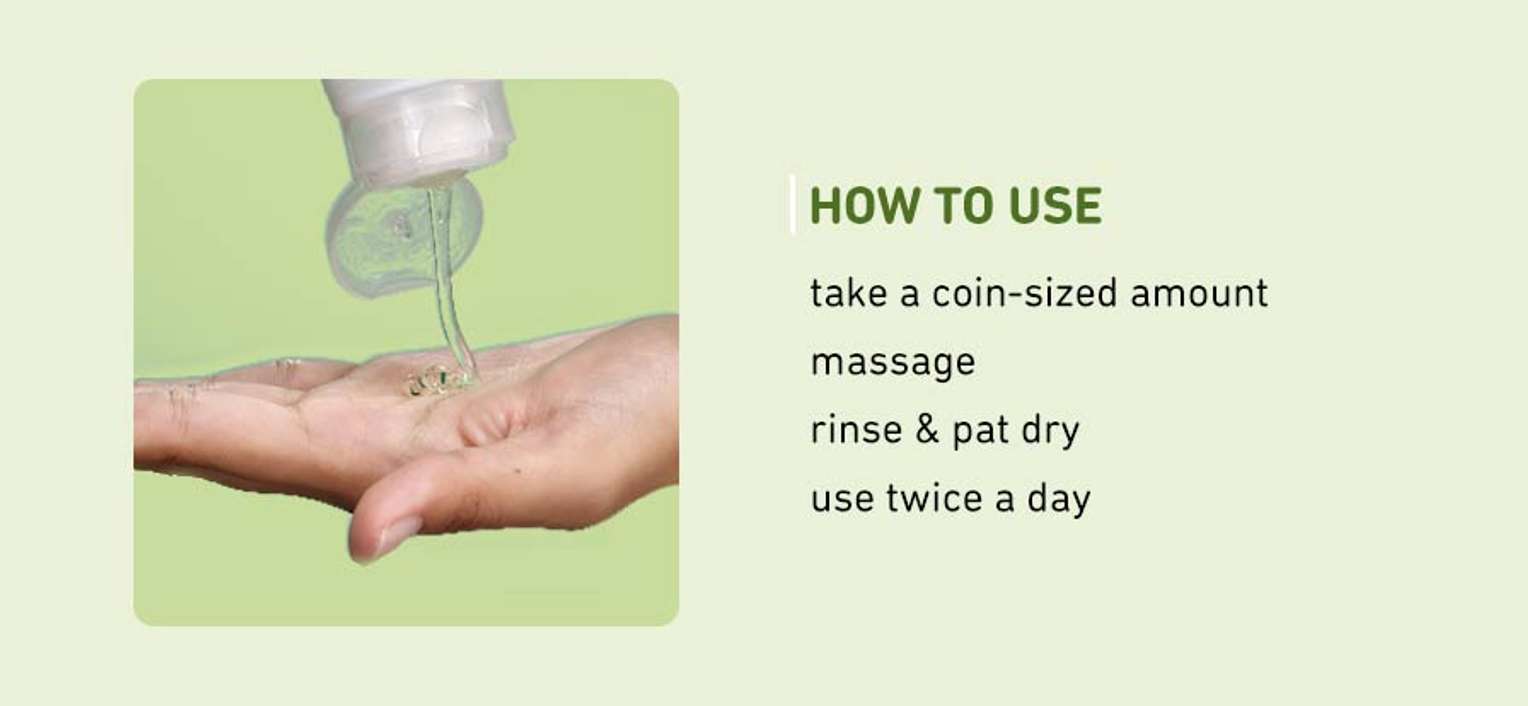 HOW TO USE

take a coin-sized amount

massage

rinse & pat dry

use twice a day