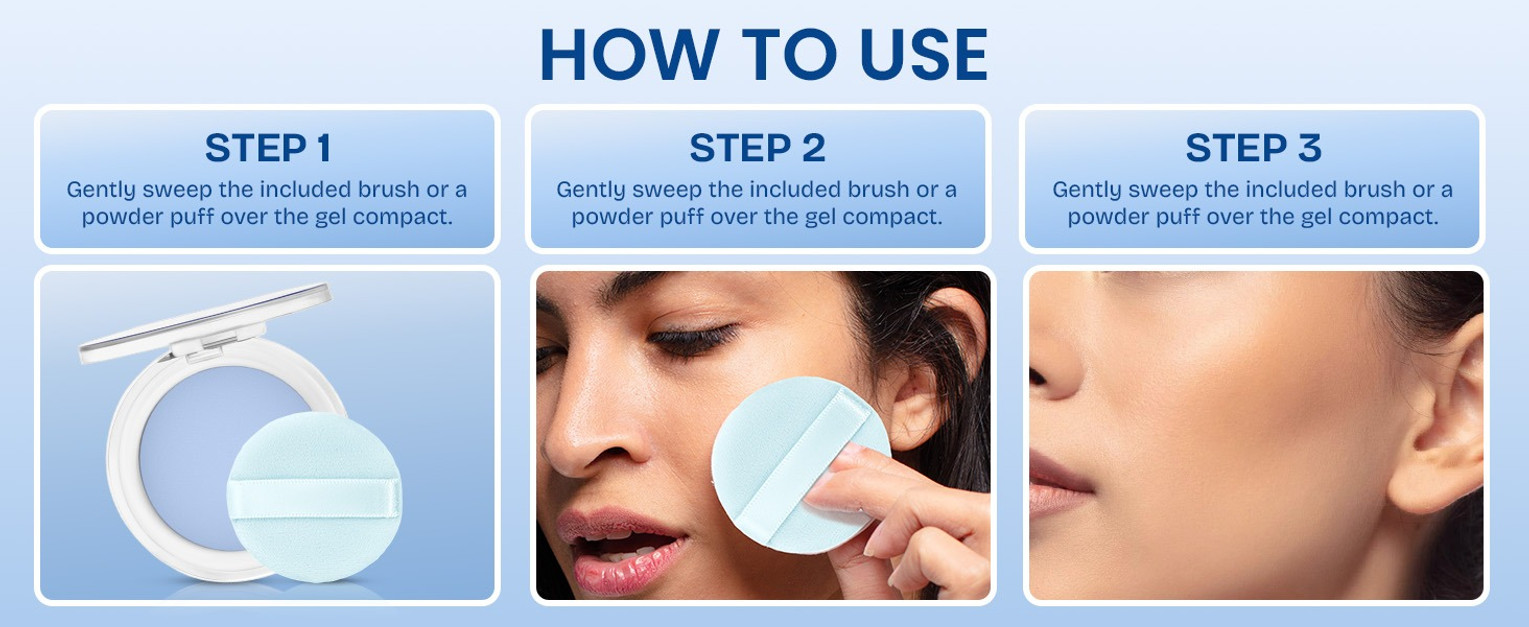 HOW TO USE

STEP 1
Gently sweep the included brush or a powder puff over the gel compact.

STEP 2
Gently sweep the included brush or a powder puff over the gel compact.

STEP 3
Gently sweep the included brush or a powder puff over the gel compact.