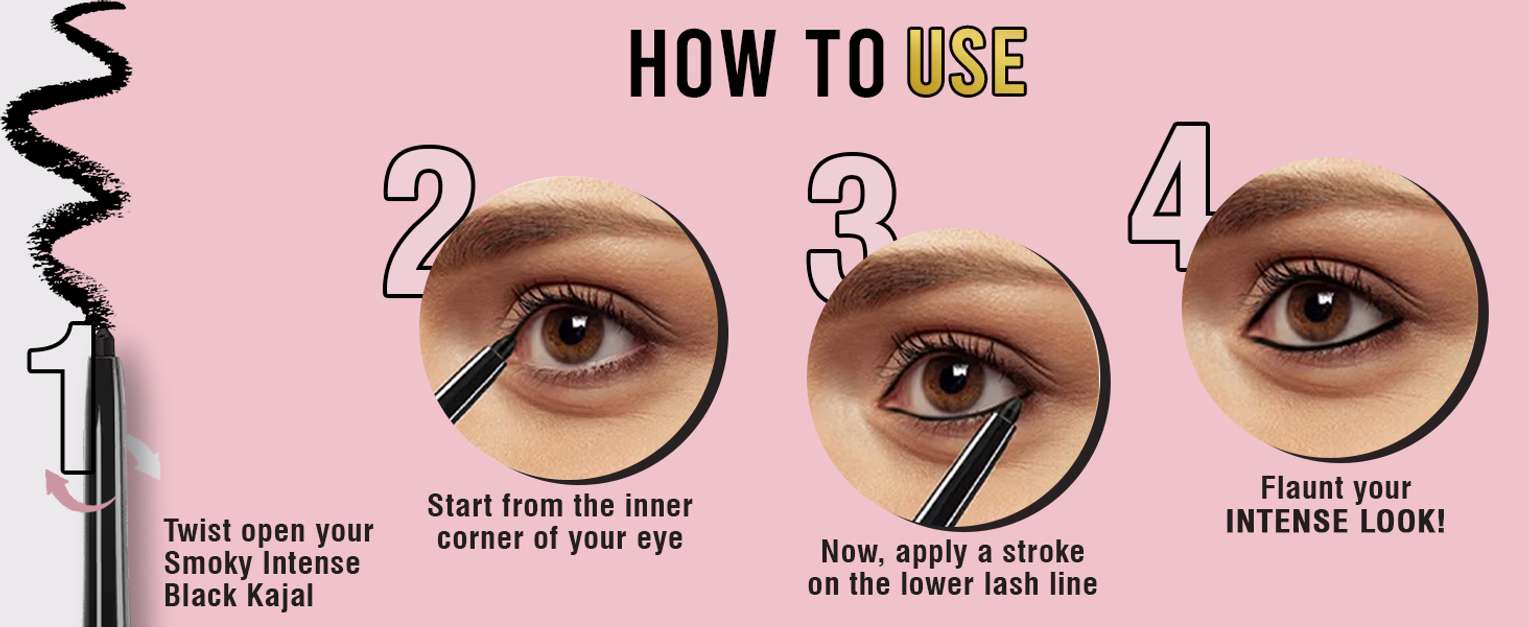 HOW TO USE

1

Twist open your Smoky Intense Black Kajal

2

Start from the inner corner of your eye

3

Now, apply a stroke on the lower lash line

4

Flaunt your INTENSE LOOK!