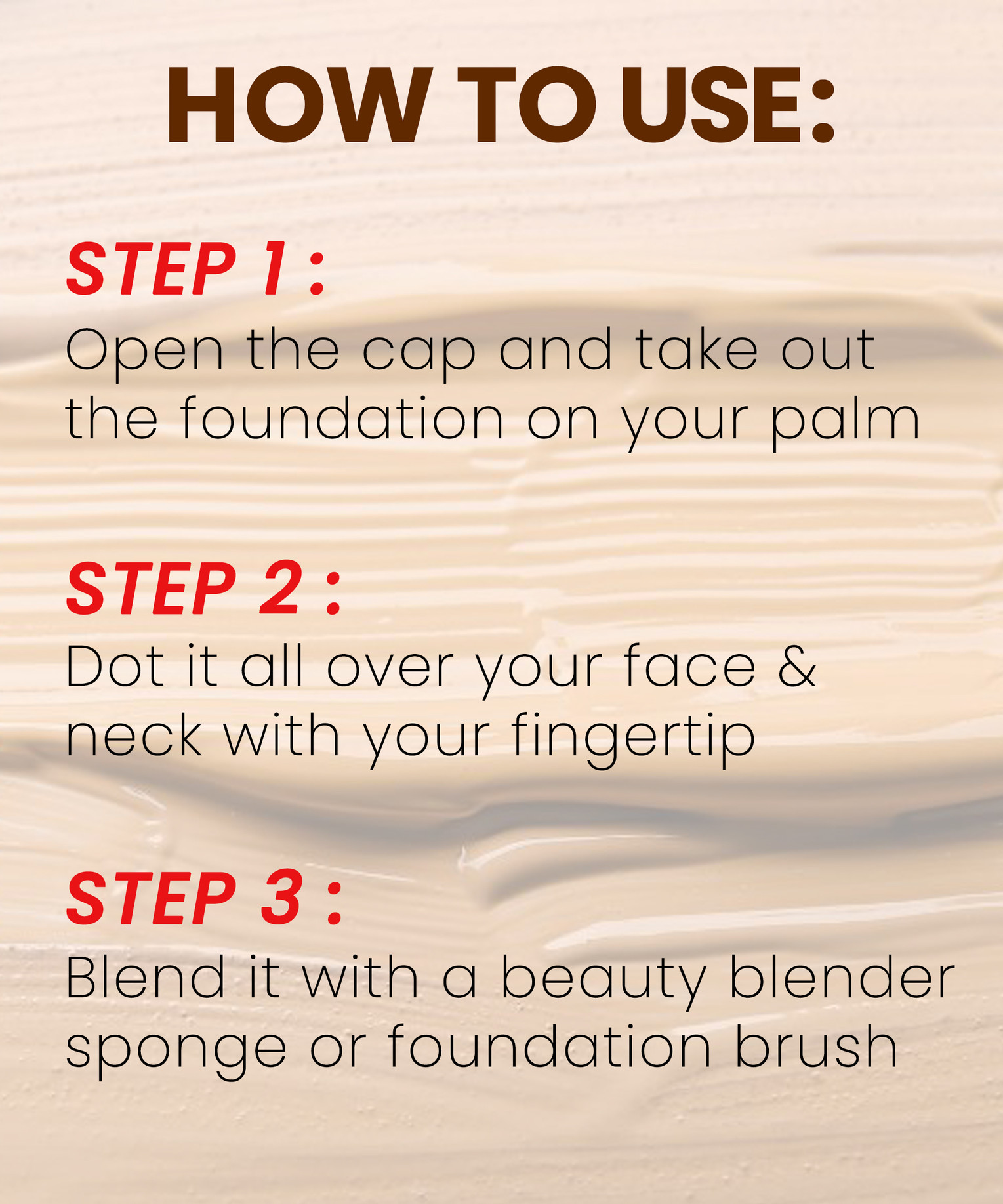 HOW TO USE:

STEP 1 :
Open the cap and take out the foundation on your palm

STEP 2 :
Dot it all over your face & neck with your fingertip

STEP 3 :
Blend it with a beauty blender sponge or foundation brush