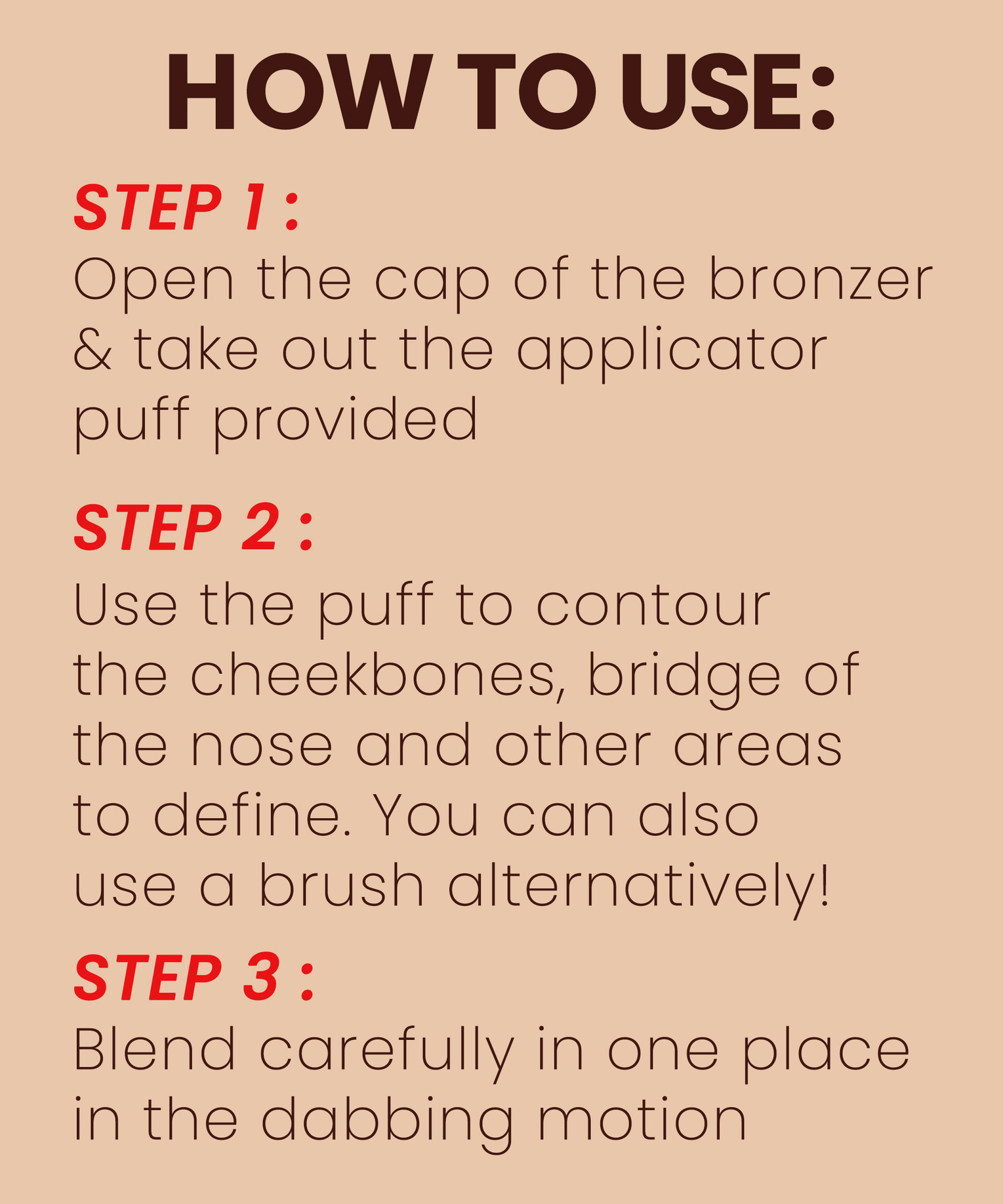 HOW TO USE:

STEP 1 :

Open the cap of the bronzer & take out the applicator puff provided

STEP 2 :

Use the puff to contour the cheekbones, bridge of the nose and other areas to define. You can also use a brush alternatively!

STEP 3 :

Blend carefully in one place in the dabbing motion