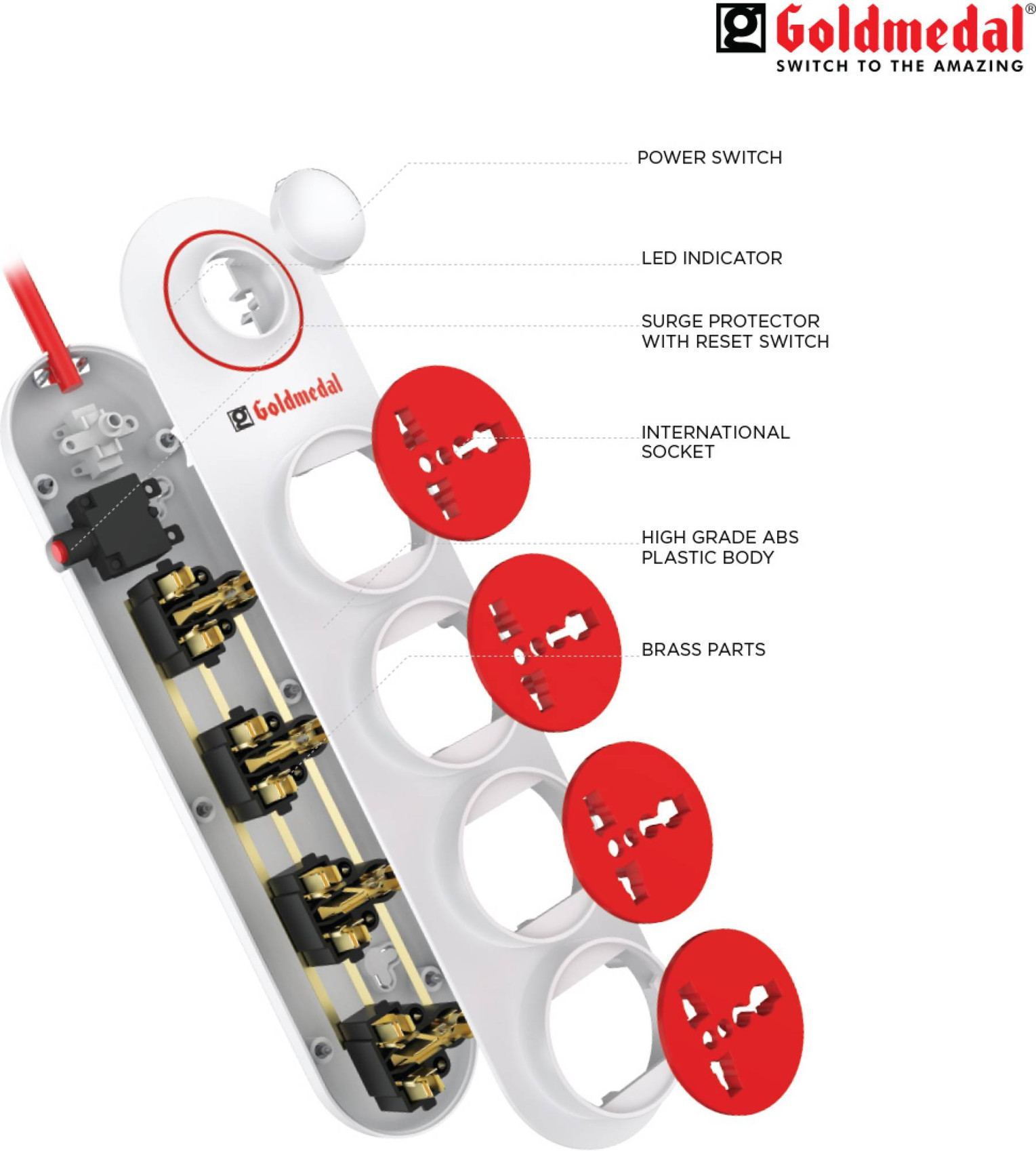 Goldmedal®
SWITCH TO THE AMAZING

POWER SWITCH

LED INDICATOR

SURGE PROTECTOR WITH RESET SWITCH

Goldmedal

INTERNATIONAL SOCKET

HIGH GRADE ABS PLASTIC BODY

BRASS PARTS