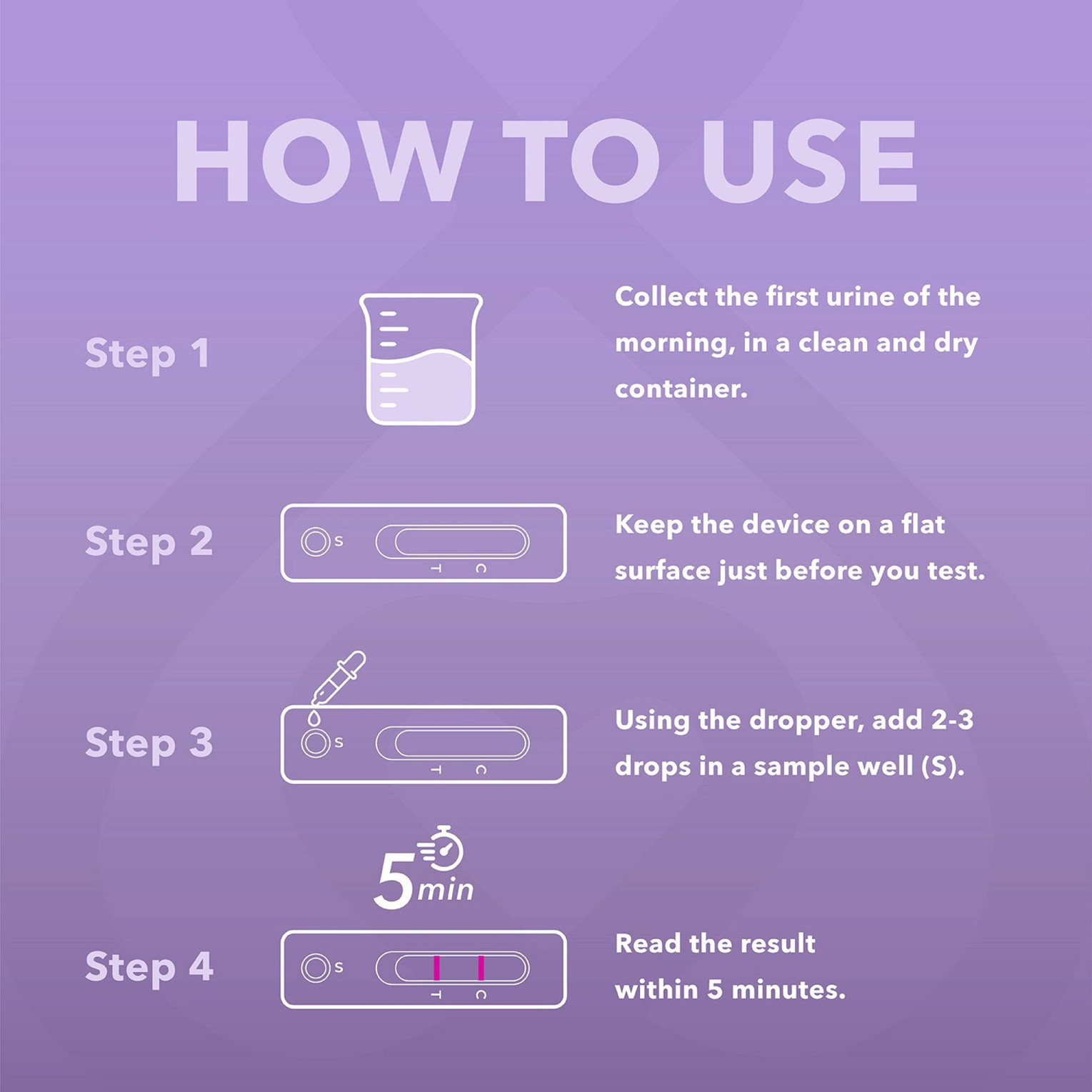 HOW TO USE

Step 1

Collect the first urine of the morning, in a clean and dry container.

Step 2

S

T C

Keep the device on a flat surface just before you test.

Step 3

S

T C

Using the dropper, add 2-3 drops in a sample well (S).

5 min

Step 4

S

T C

Read the result within 5 minutes.