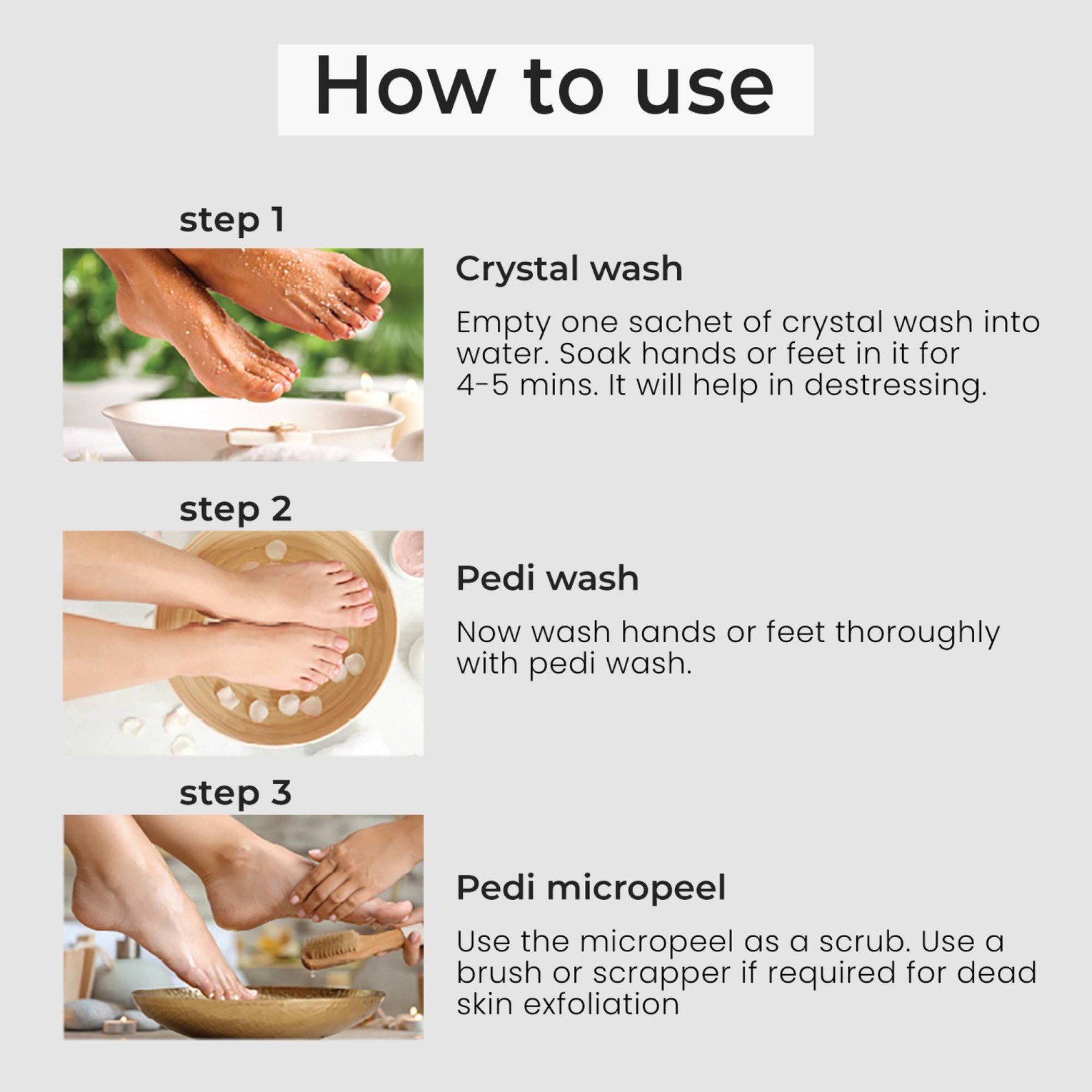 How to use

step 1

Crystal wash

Empty one sachet of crystal wash into water. Soak hands or feet in it for 4-5 mins. It will help in destressing.

step 2

Pedi wash

Now wash hands or feet thoroughly with pedi wash.

step 3

Pedi micropeel

Use the micropeel as a scrub. Use a brush or scrapper if required for dead skin exfoliation