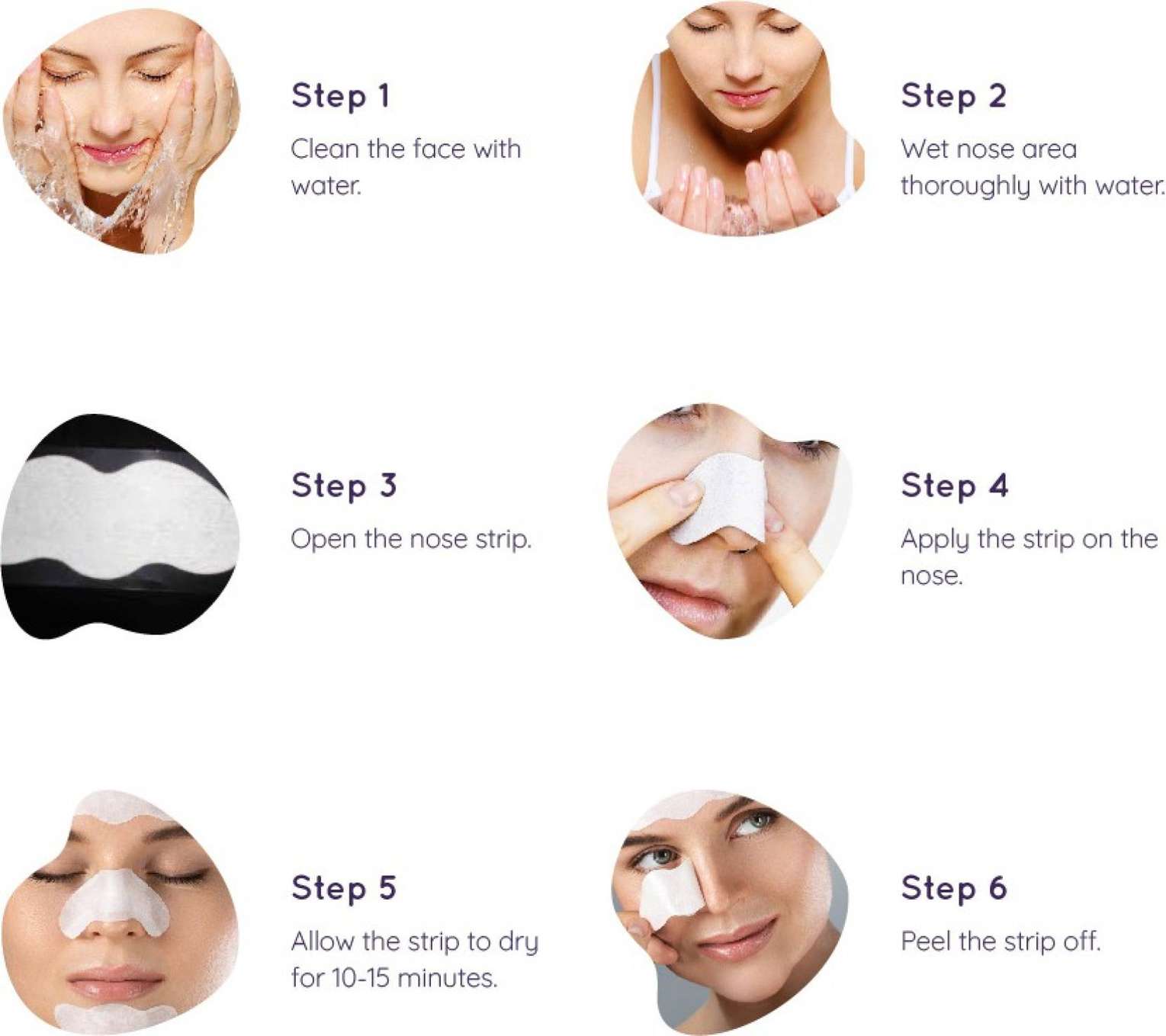 Step 1

Clean the face with water.

Step 2

Wet nose area thoroughly with water.

Step 3

Open the nose strip.

Step 4

Apply the strip on the nose.

Step 5

Allow the strip to dry for 10-15 minutes.

Step 6

Peel the strip off.