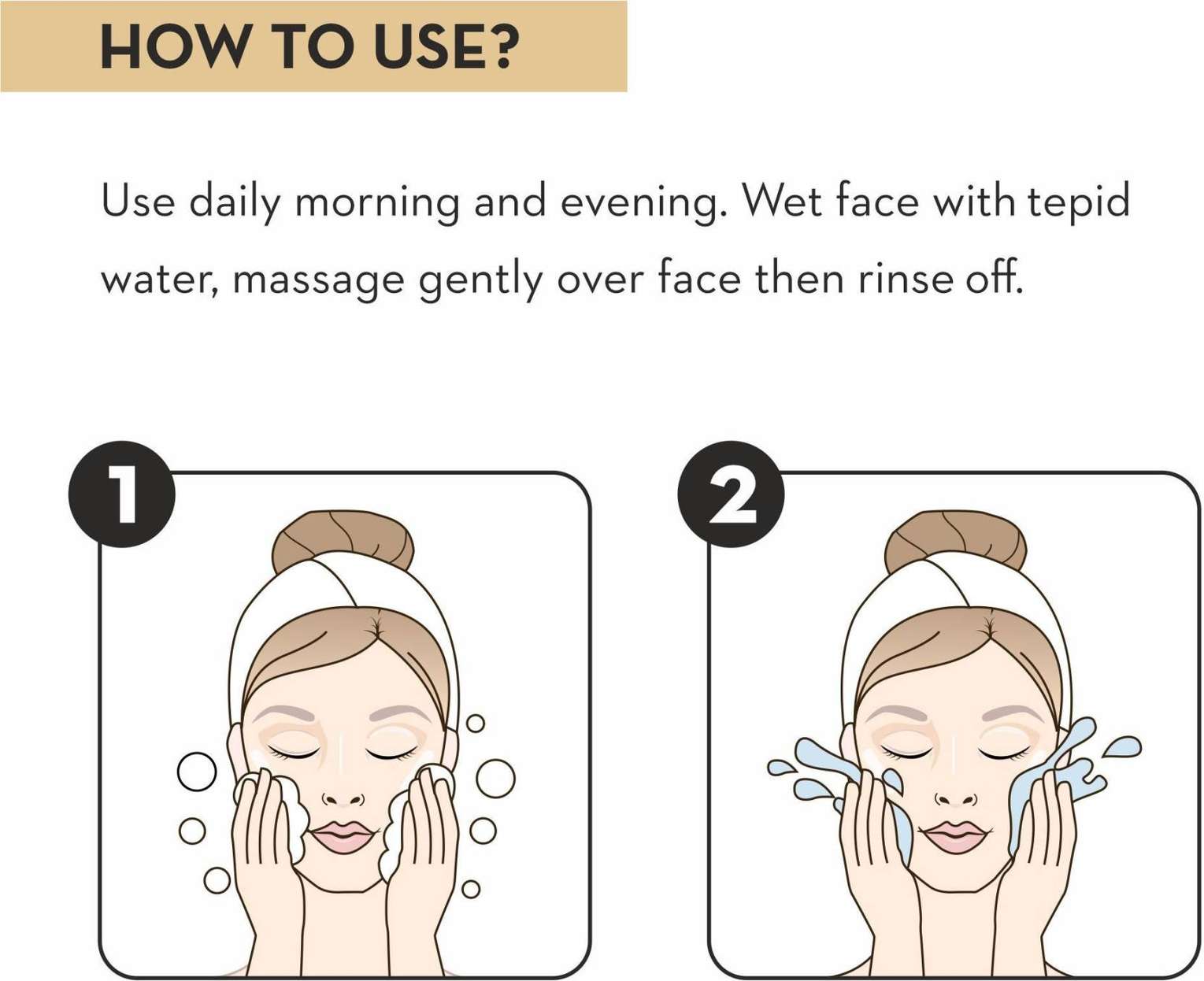 HOW TO USE?

Use daily morning and evening. Wet face with tepid water, massage gently over face then rinse off.

1

2