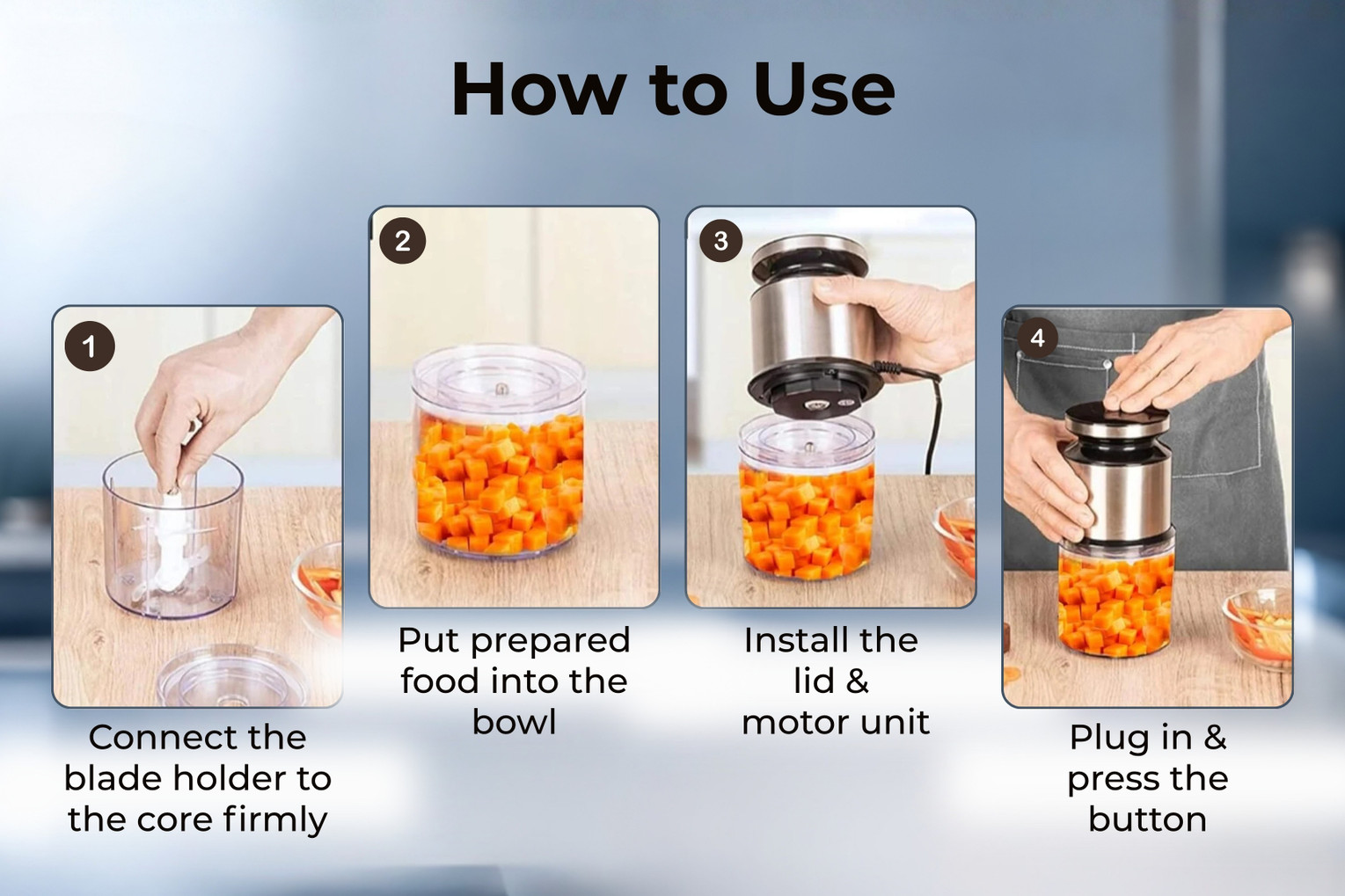 How to Use

1

Connect the blade holder to the core firmly

2

Put prepared food into the bowl

3

Install the lid & motor unit

4

Plug in & press the button