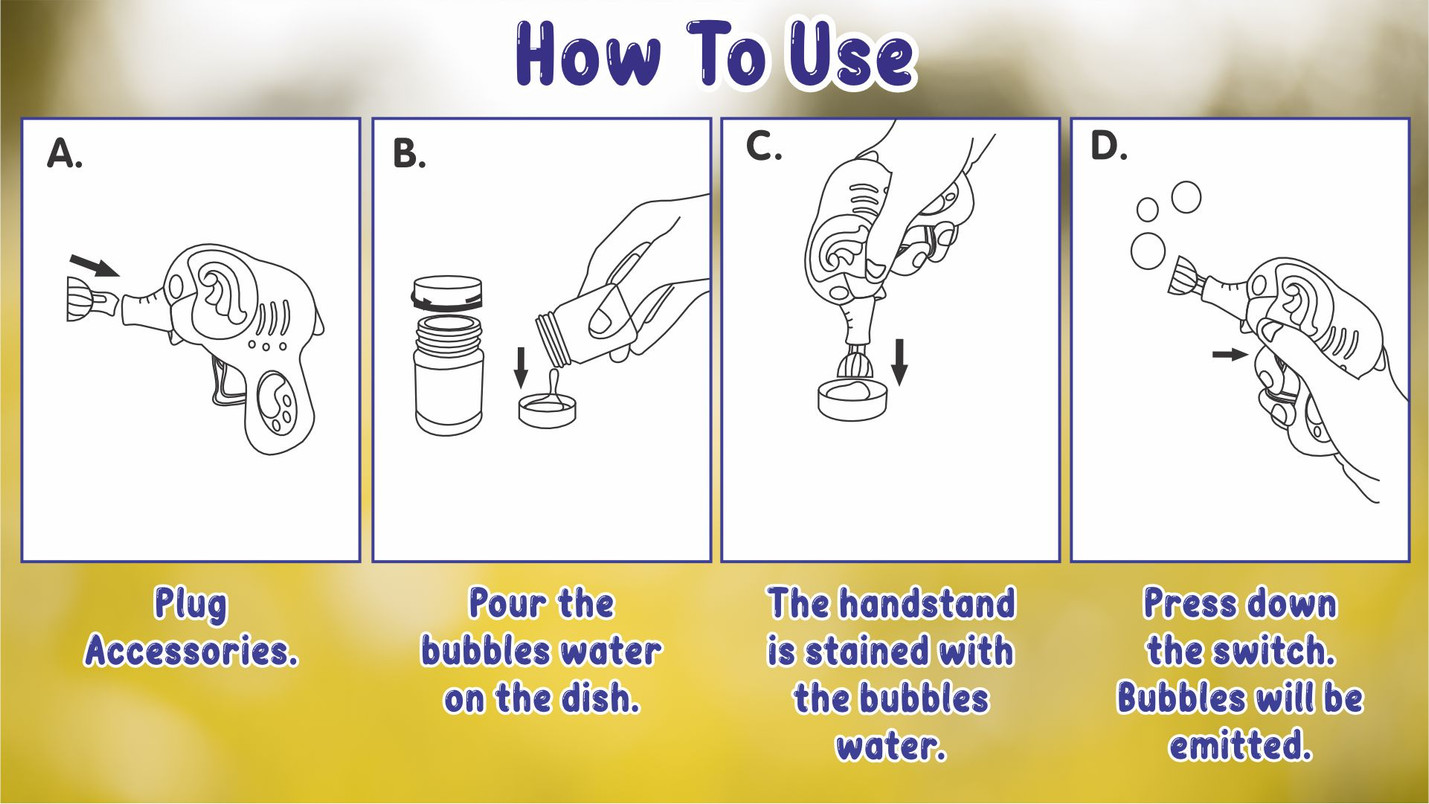 How To Use

A.

Plug Accessories.

B.

Pour the bubbles water on the dish.

C.

The handstand is stained with the bubbles water.

D.

Press down the switch. Bubbles will be emitted.