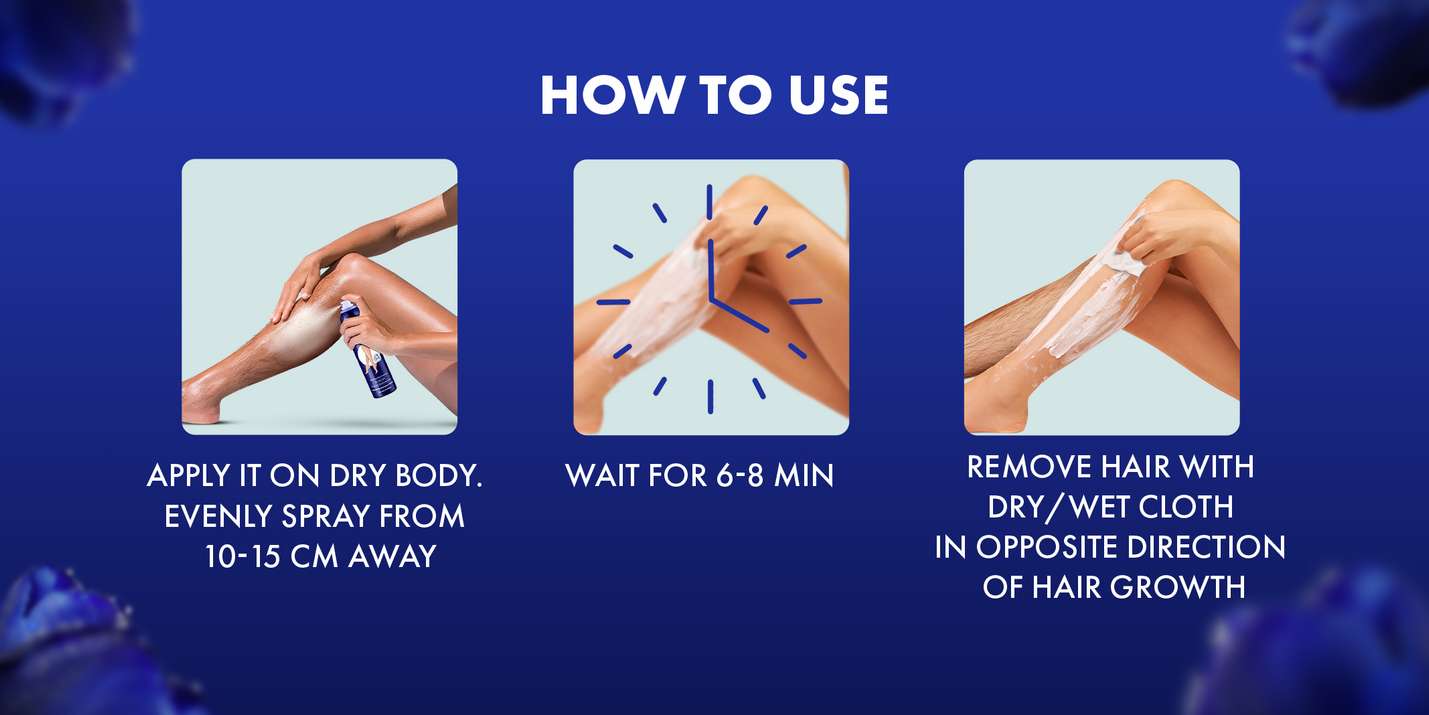 HOW TO USE

APPLY IT ON DRY BODY. EVENLY SPRAY FROM 10-15 CM AWAY

WAIT FOR 6-8 MIN

REMOVE HAIR WITH DRY/WET CLOTH IN OPPOSITE DIRECTION OF HAIR GROWTH