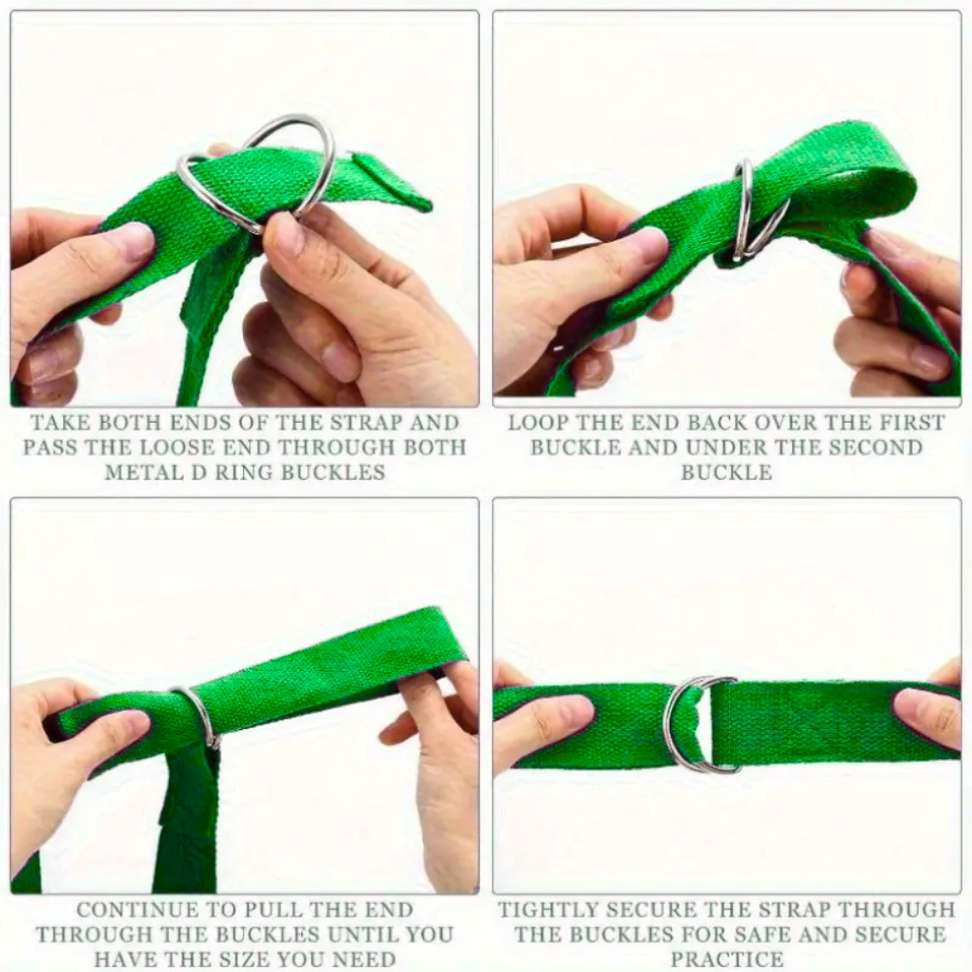 TAKE BOTH ENDS OF THE STRAP AND PASS THE LOOSE END THROUGH BOTH METAL D RING BUCKLES

LOOP THE END BACK OVER THE FIRST BUCKLE AND UNDER THE SECOND BUCKLE

CONTINUE TO PULL THE END THROUGH THE BUCKLES UNTIL YOU HAVE THE SIZE YOU NEED

TIGHTLY SECURE THE STRAP THROUGH THE BUCKLES FOR SAFE AND SECURE PRACTICE