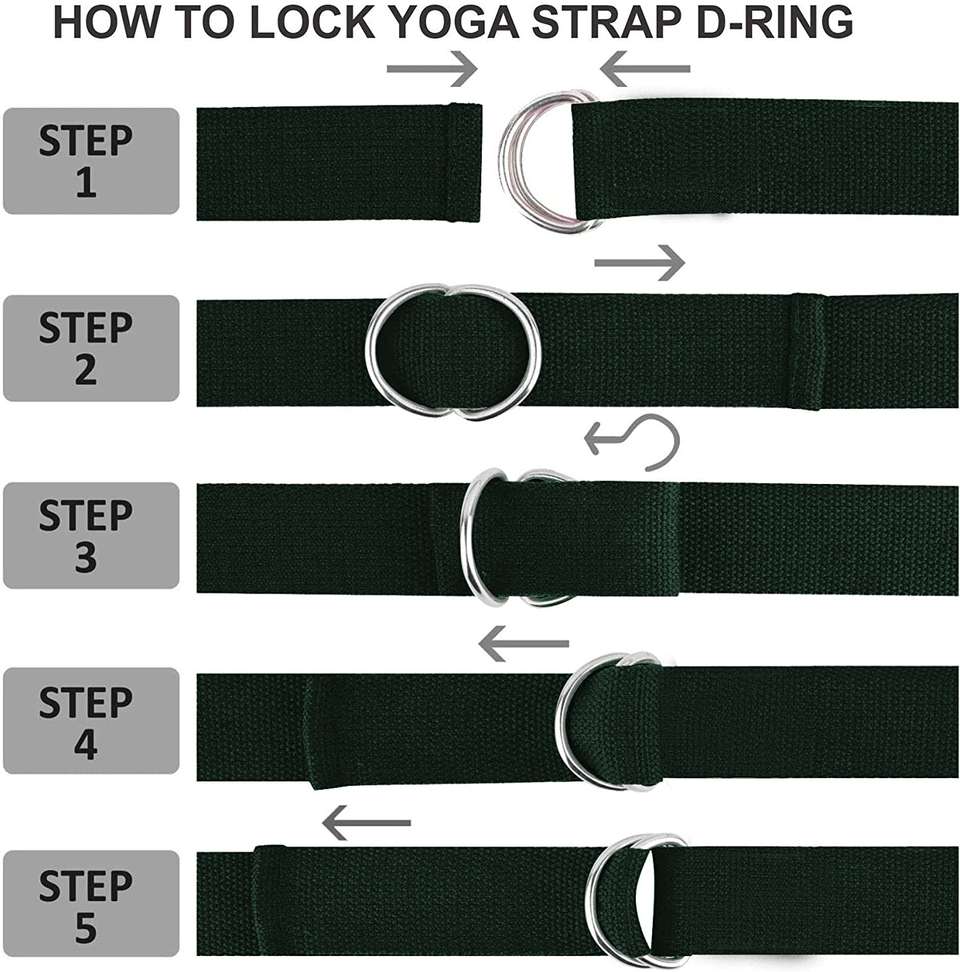 HOW TO LOCK YOGA STRAP D-RING

STEP 1

STEP 2

STEP 3

STEP 4

STEP 5