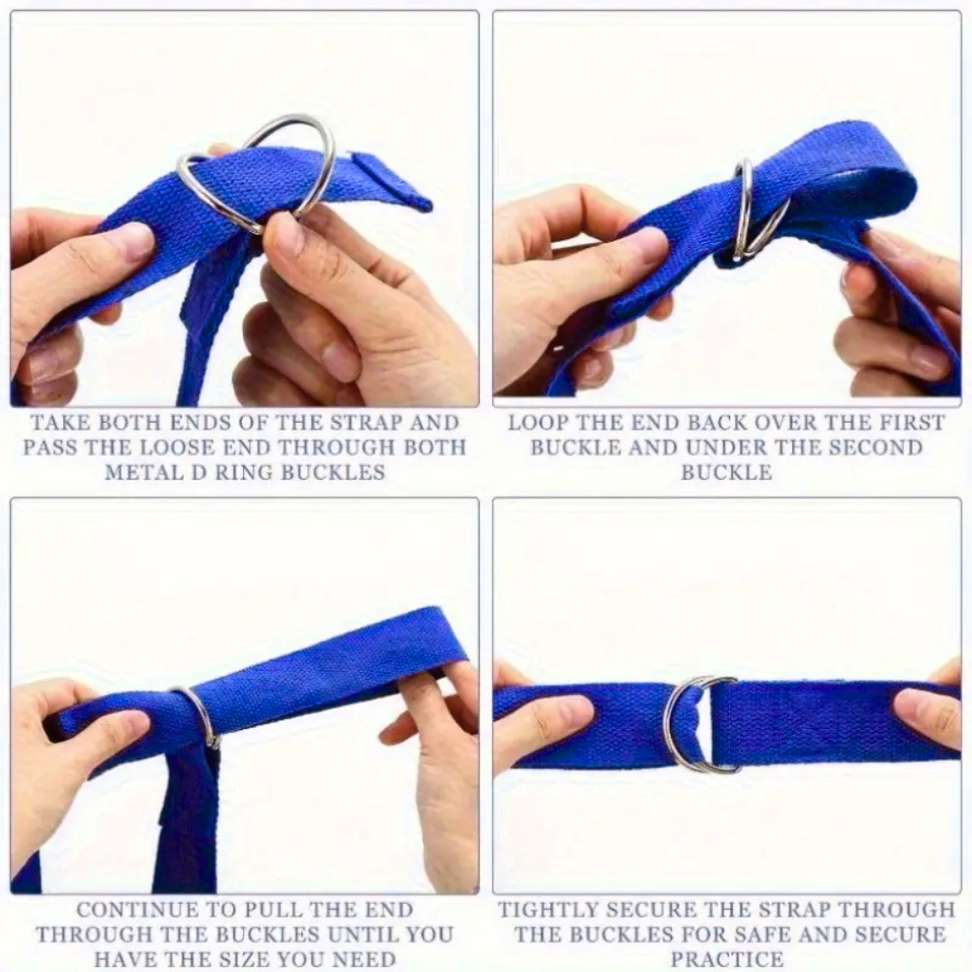 TAKE BOTH ENDS OF THE STRAP AND PASS THE LOOSE END THROUGH BOTH METAL D RING BUCKLES

LOOP THE END BACK OVER THE FIRST BUCKLE AND UNDER THE SECOND BUCKLE

CONTINUE TO PULL THE END THROUGH THE BUCKLES UNTIL YOU HAVE THE SIZE YOU NEED

TIGHTLY SECURE THE STRAP THROUGH THE BUCKLES FOR SAFE AND SECURE PRACTICE