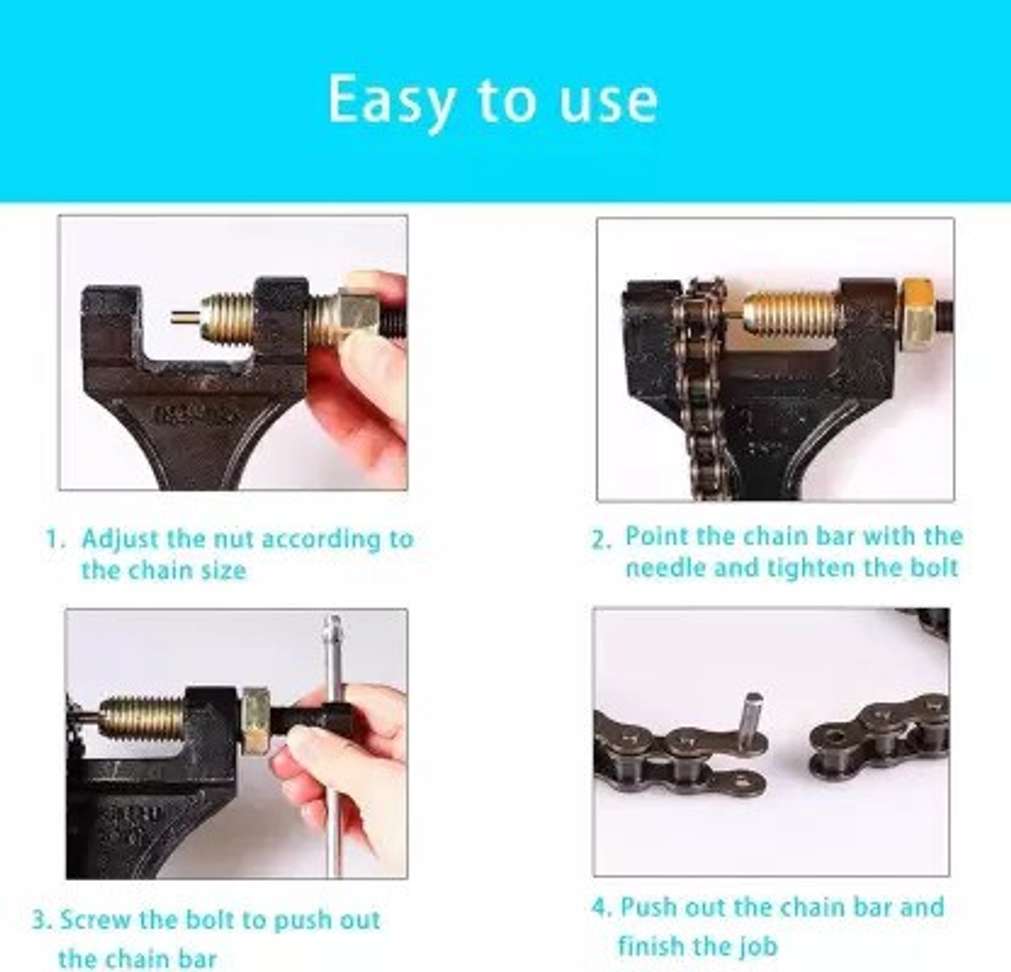 Easy to use

1. Adjust the nut according to the chain size

2. Point the chain bar with the needle and tighten the bolt

3. Screw the bolt to push out the chain bar

4. Push out the chain bar and finish the job