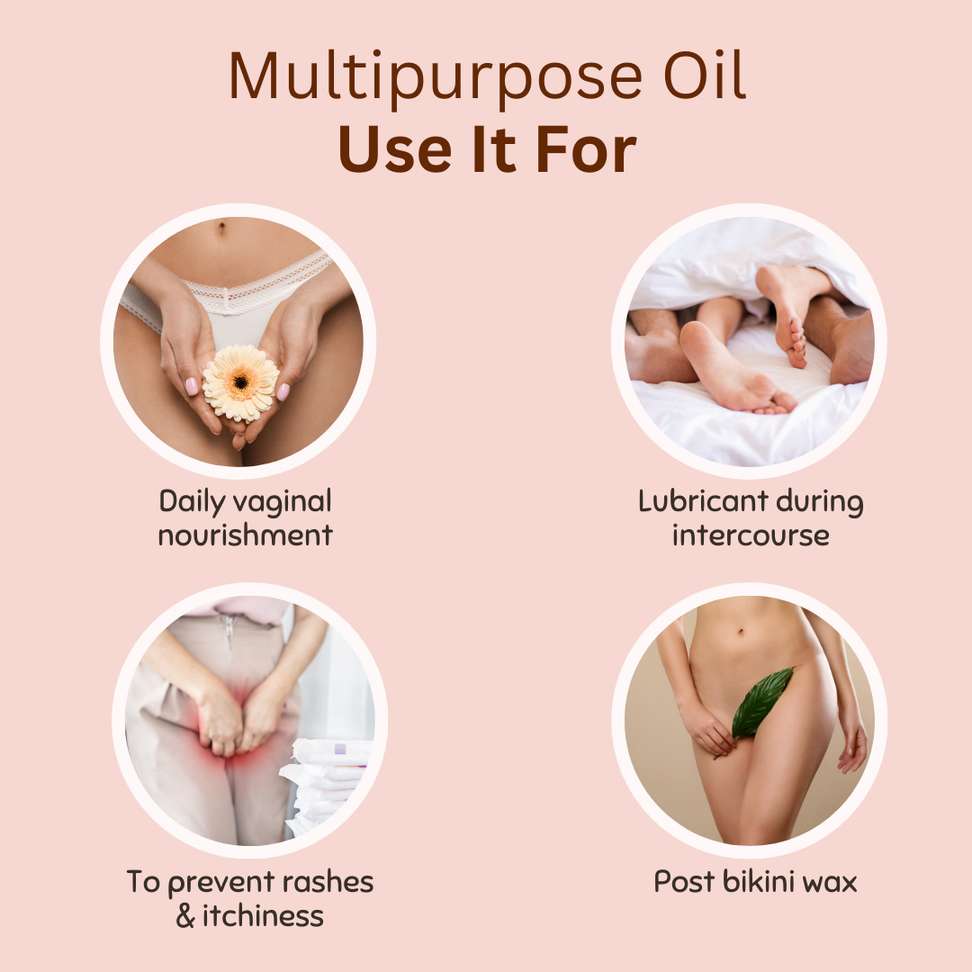 Multipurpose Oil
Use It For

Daily vaginal nourishment

Lubricant during intercourse

To prevent rashes & itchiness

Post bikini wax