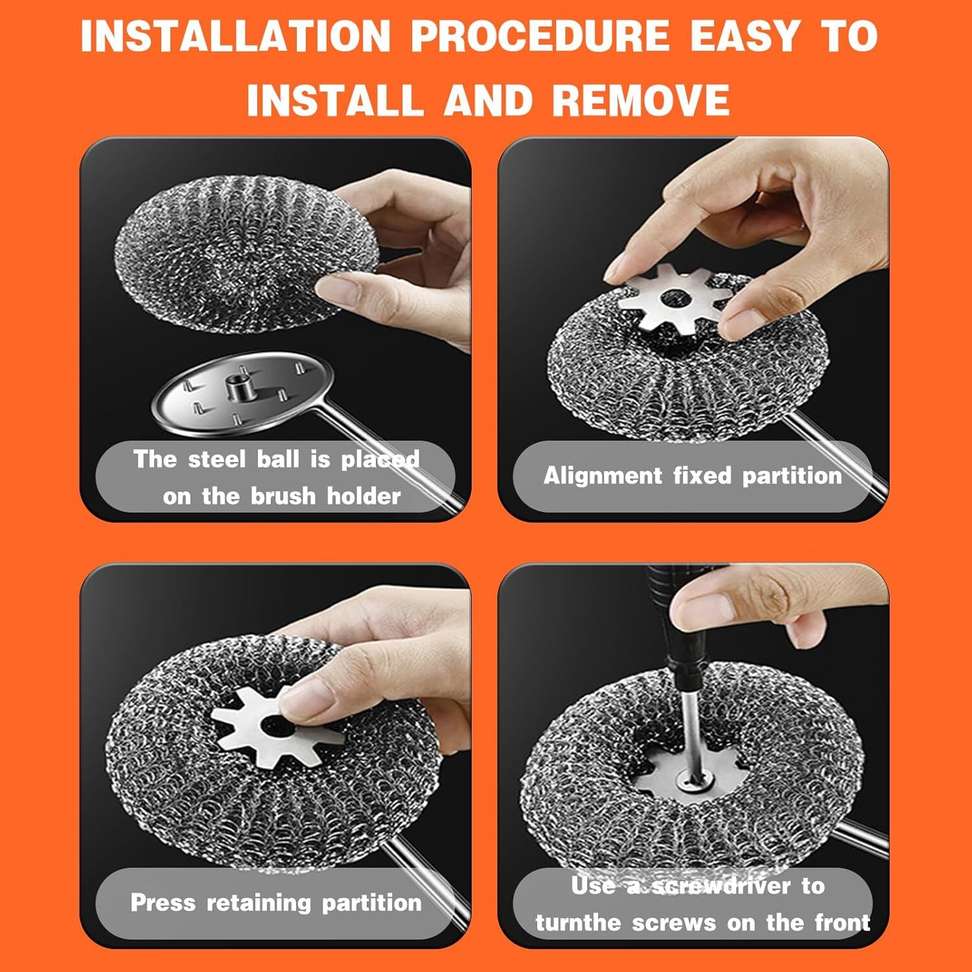 INSTALLATION PROCEDURE EASY TO INSTALL AND REMOVE

The steel ball is placed on the brush holder

Alignment fixed partition

Press retaining partition

Use a screwdriver to turnthe screws on the front