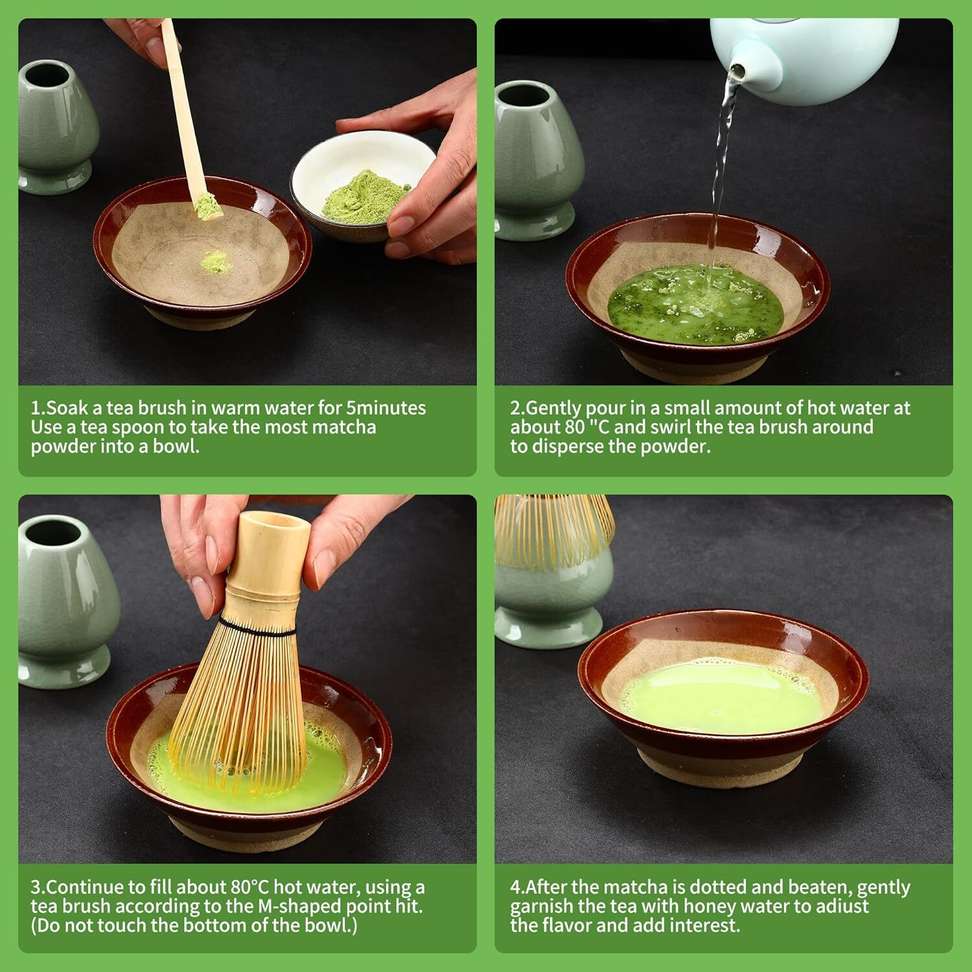 1.Soak a tea brush in warm water for 5minutes Use a tea spoon to take the most matcha powder into a bowl.

2.Gently pour in a small amount of hot water at about 80 "C and swirl the tea brush around to disperse the powder.

3.Continue to fill about 80°C hot water, using a tea brush according to the M-shaped point hit. (Do not touch the bottom of the bowl.)

4.After the matcha is dotted and beaten, gently garnish the tea with honey water to adiust the flavor and add interest.