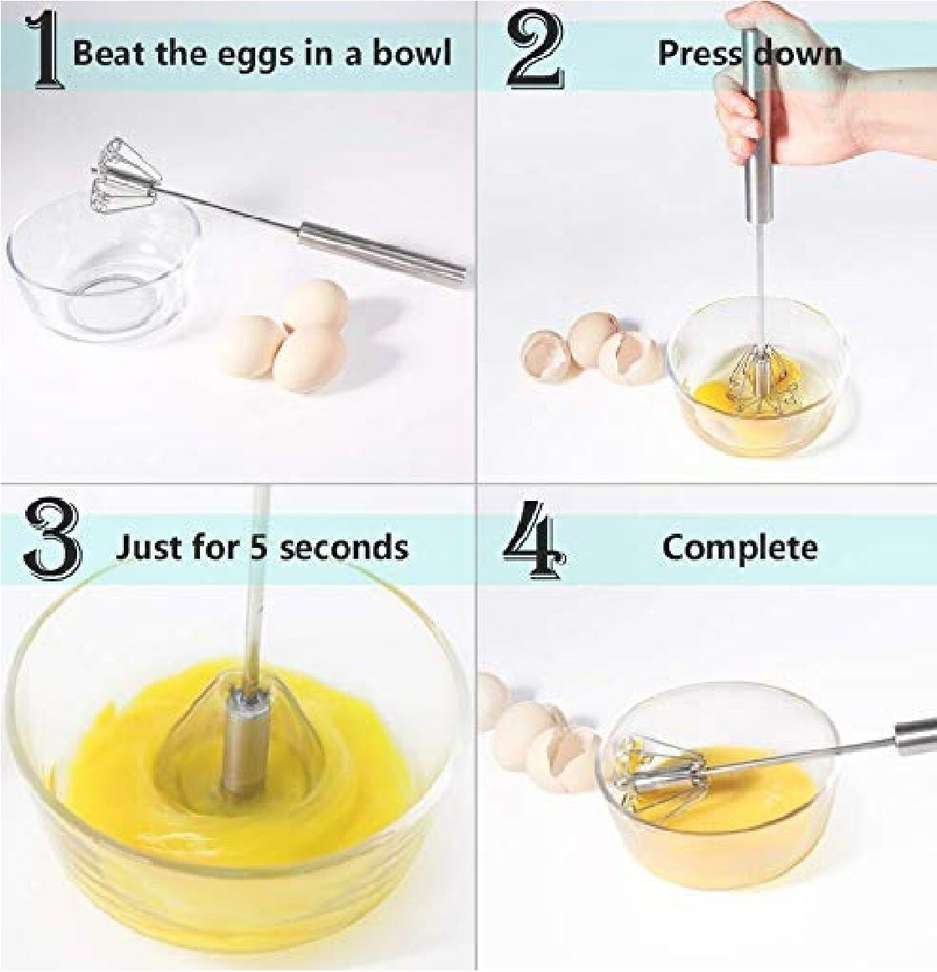 1 Beat the eggs in a bowl

2 Press down

3 Just for 5 seconds

4 Complete