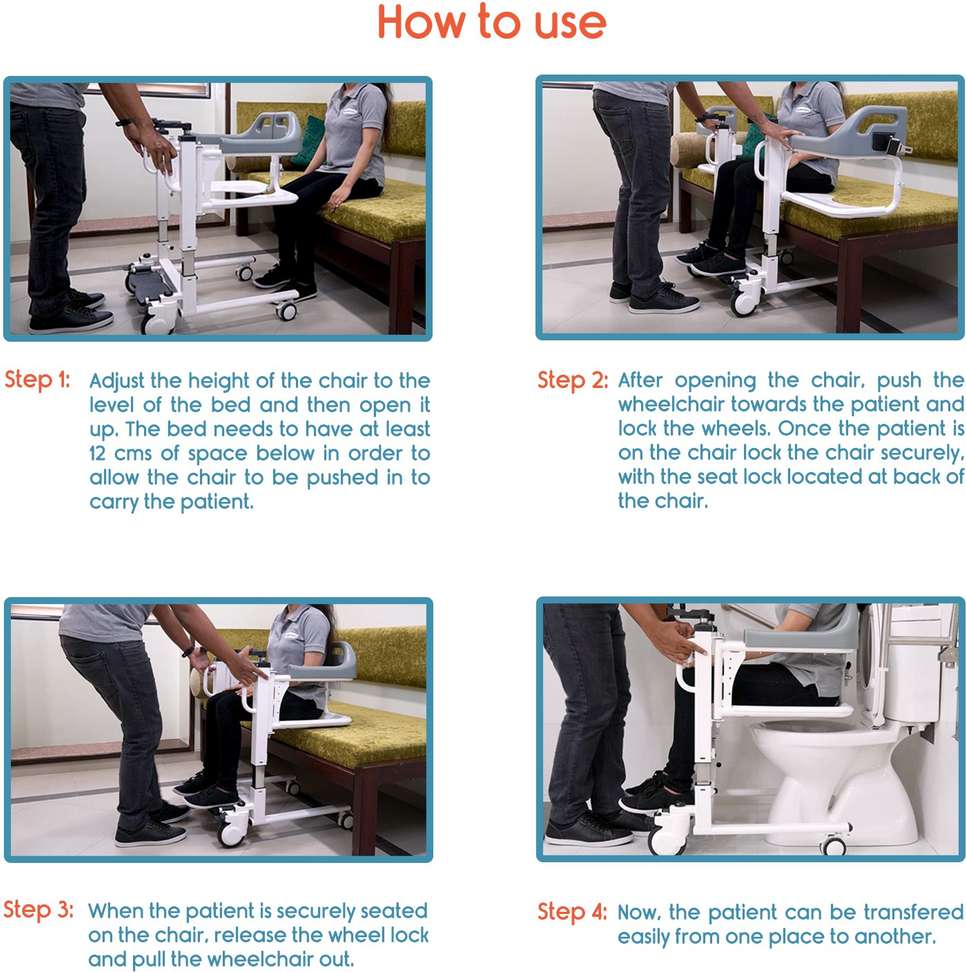 How to use

Step 1: Adjust the height of the chair to the level of the bed and then open it up. The bed needs to have at least 12 cms of space below in order to allow the chair to be pushed in to carry the patient.

Step 2: After opening the chair, push the wheelchair towards the patient and lock the wheels. Once the patient is on the chair lock the chair securely, with the seat lock located at back of the chair.

Step 3: When the patient is securely seated on the chair, release the wheel lock and pull the wheelchair out.

Step 4: Now, the patient can be transfered easily from one place to another.