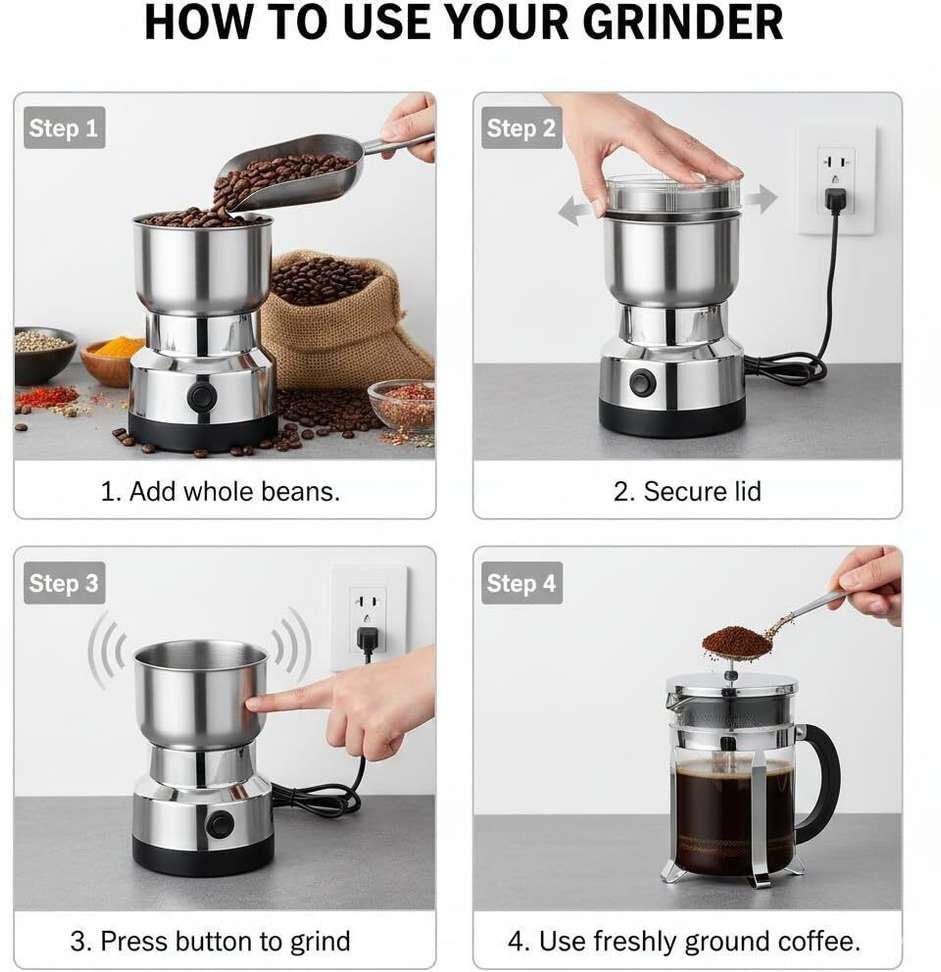 HOW TO USE YOUR GRINDER

Step 1

1. Add whole beans.

Step 2

2. Secure lid

Step 3

3. Press button to grind

Step 4

4. Use freshly ground coffee.