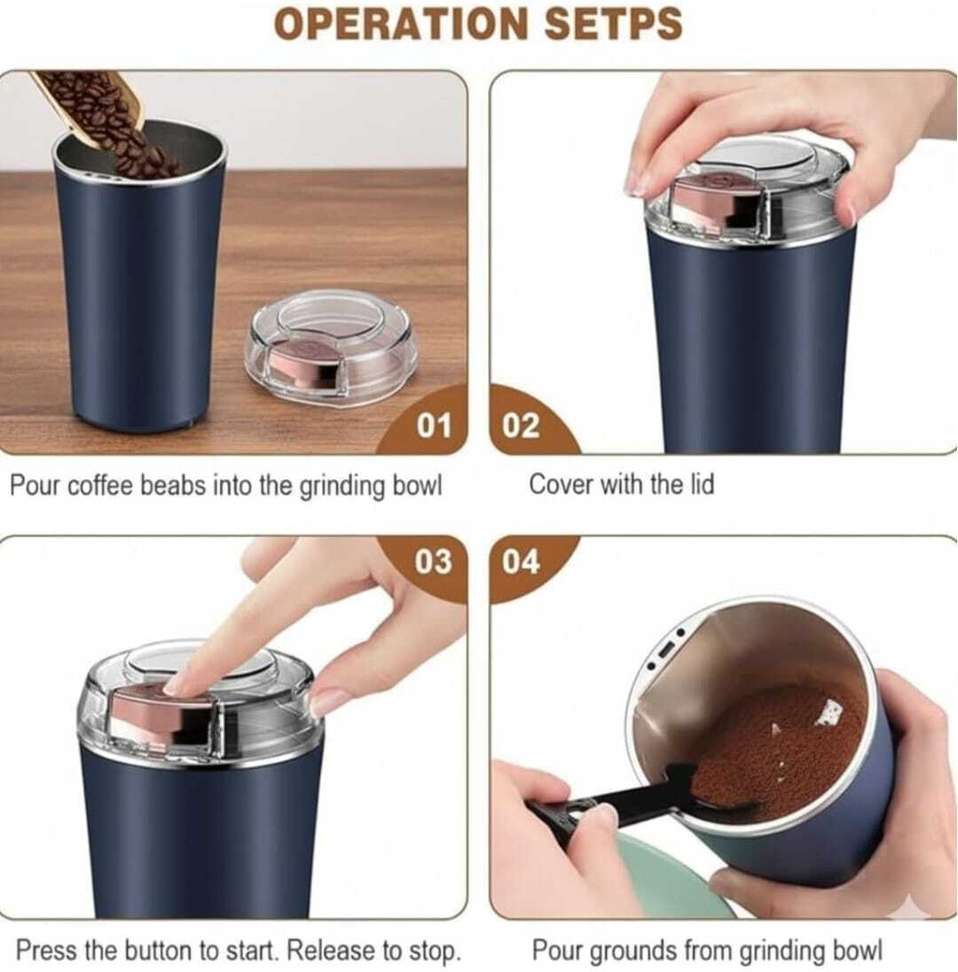 OPERATION SETPS

01

Pour coffee beabs into the grinding bowl

02

Cover with the lid

03

Press the button to start. Release to stop.

04

Pour grounds from grinding bowl