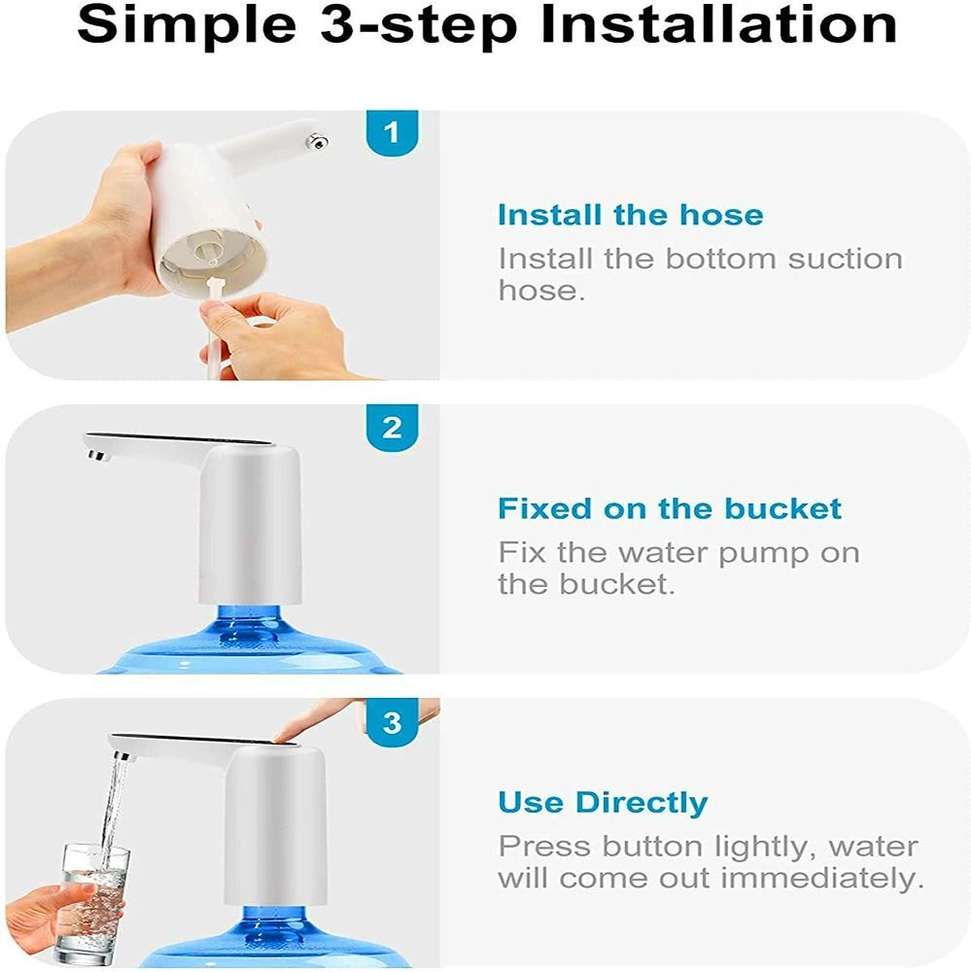 Simple 3-step Installation

1

Install the hose

Install the bottom suction hose.

2

Fixed on the bucket

Fix the water pump on the bucket.

3

Use Directly

Press button lightly, water will come out immediately.