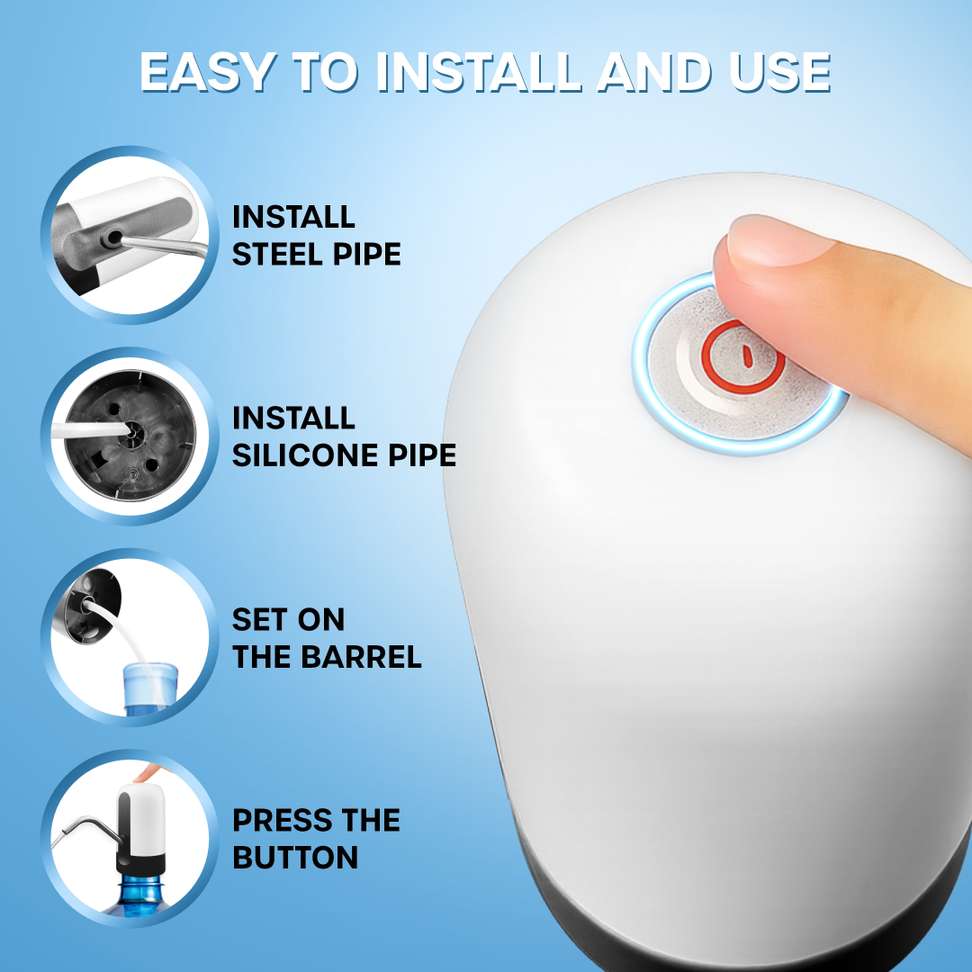 EASY TO INSTALL AND USE

INSTALL STEEL PIPE

INSTALL SILICONE PIPE

SET ON THE BARREL

PRESS THE BUTTON