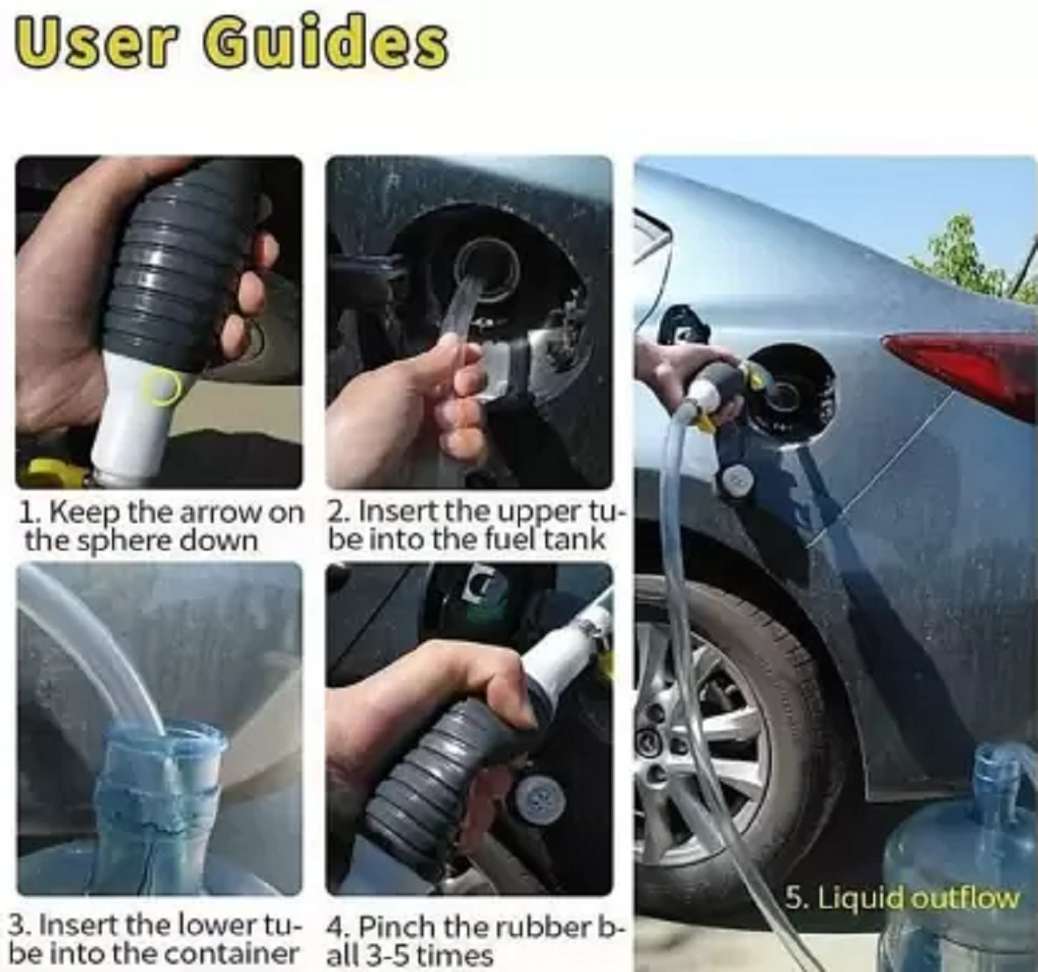 User Guides

1. Keep the arrow on the sphere down

2. Insert the upper tube into the fuel tank

3. Insert the lower tube into the container

4. Pinch the rubber ball 3-5 times

5. Liquid outflow