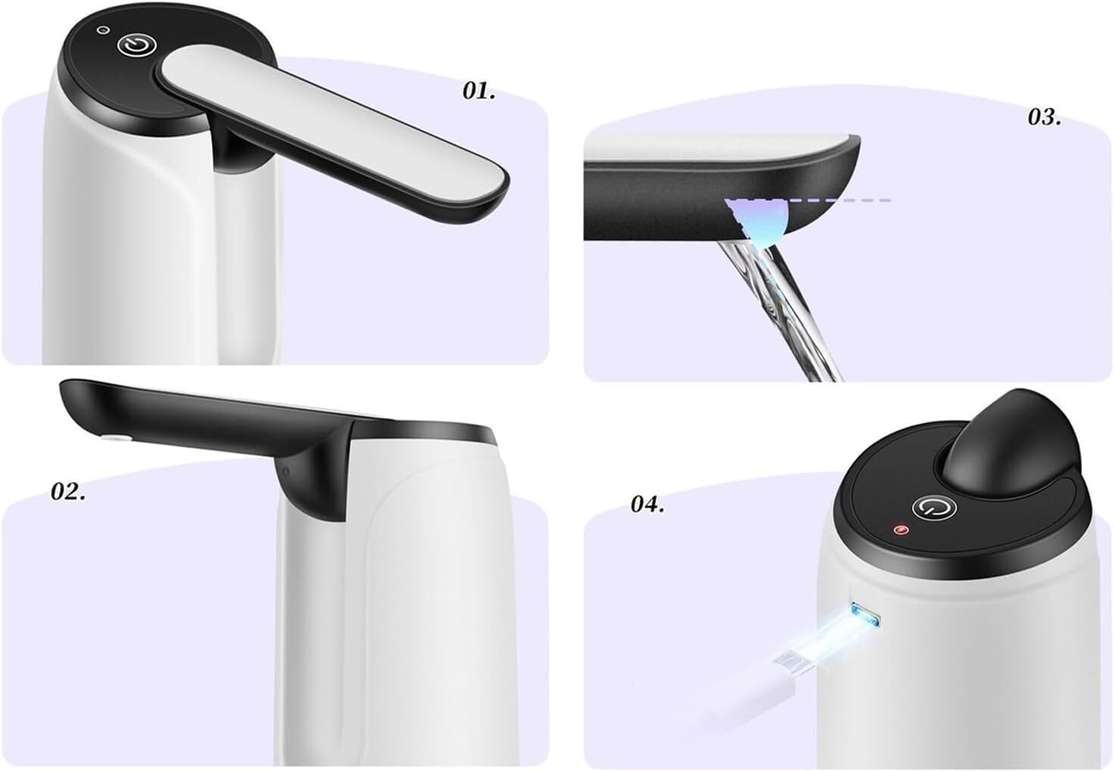 01.

03.

02.

04.