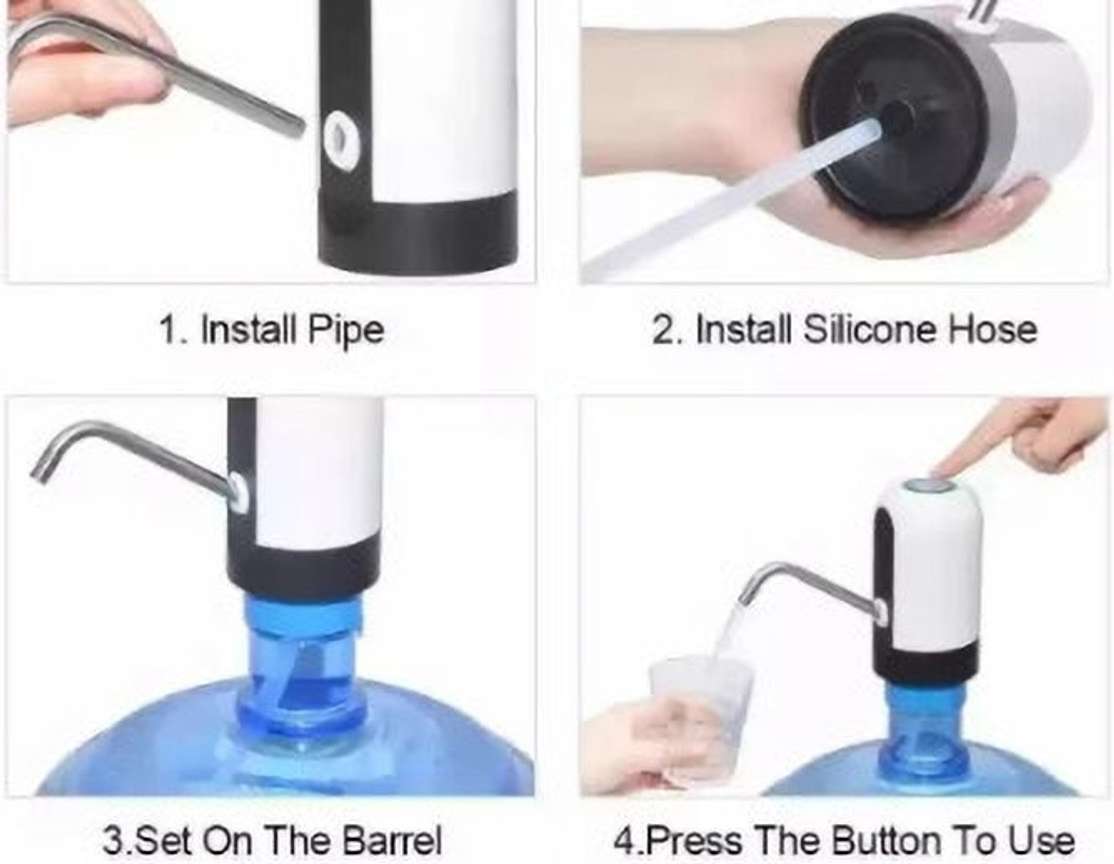 1. Install Pipe

2. Install Silicone Hose

3.Set On The Barrel

4.Press The Button To Use