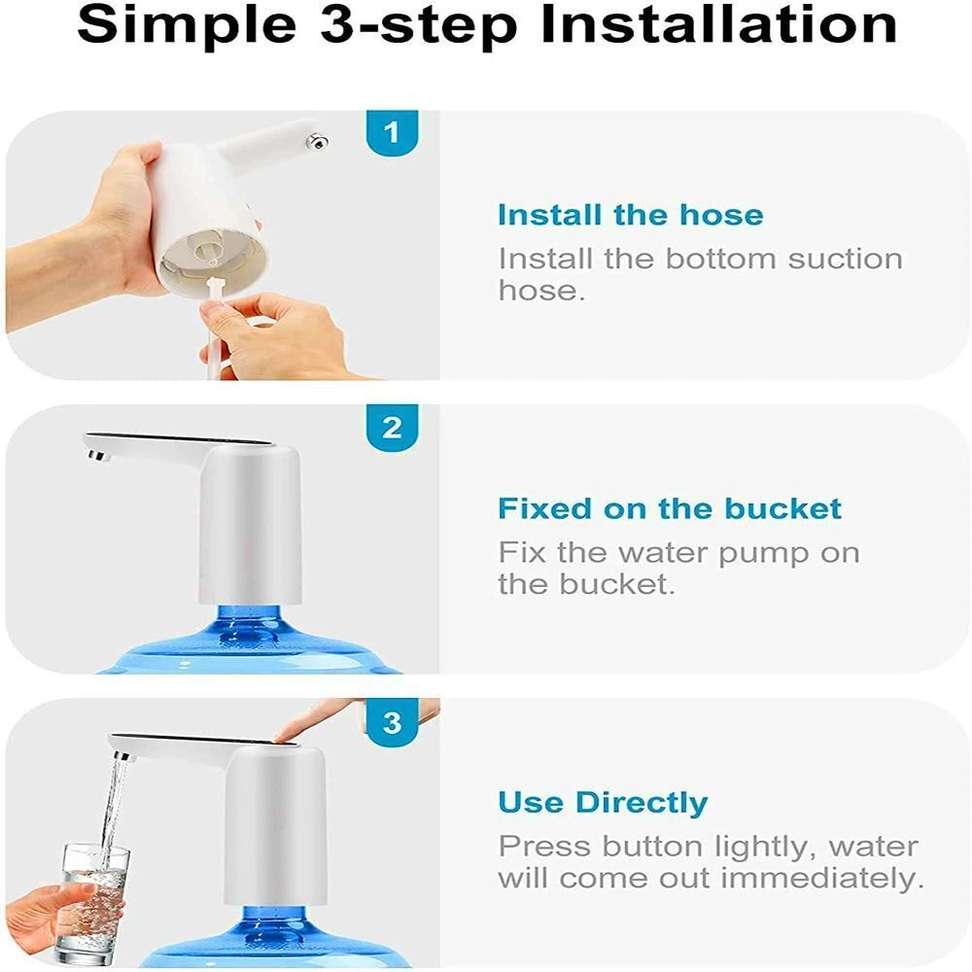 Simple 3-step Installation

1

Install the hose

Install the bottom suction hose.

2

Fixed on the bucket

Fix the water pump on the bucket.

3

Use Directly

Press button lightly, water will come out immediately.