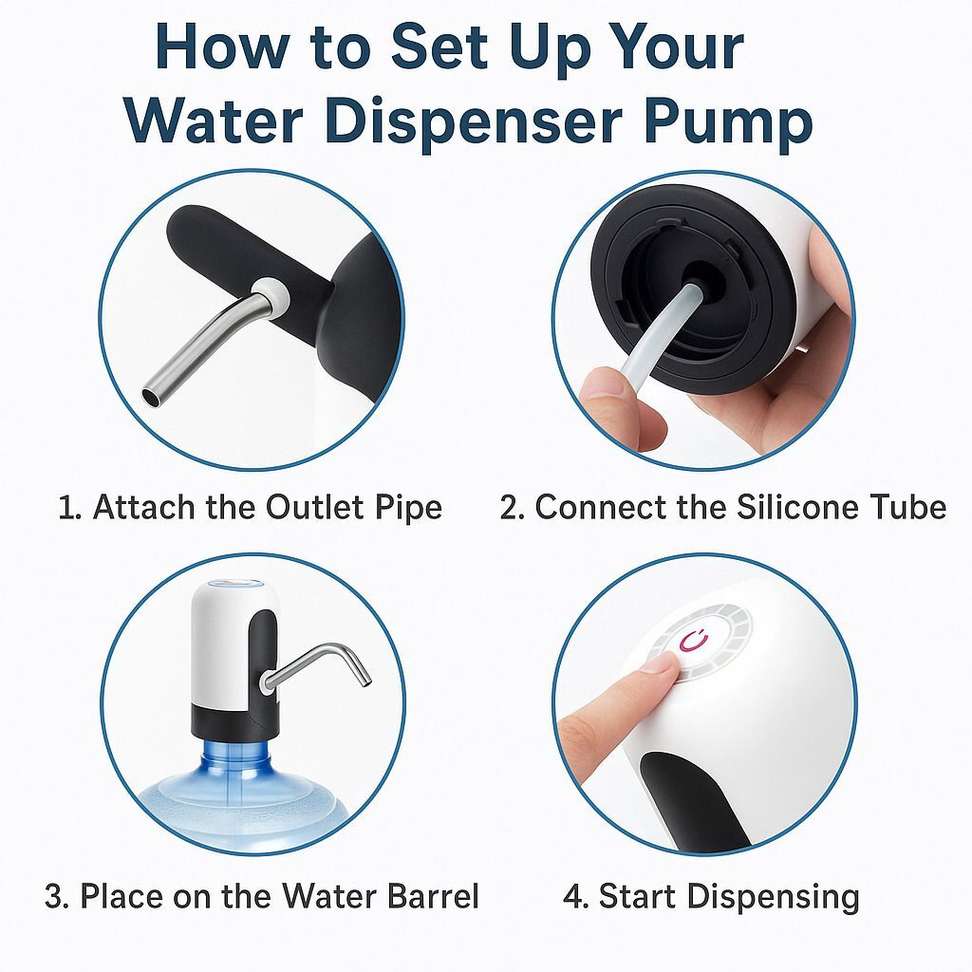 How to Set Up Your Water Dispenser Pump

1. Attach the Outlet Pipe

2. Connect the Silicone Tube

3. Place on the Water Barrel

4. Start Dispensing