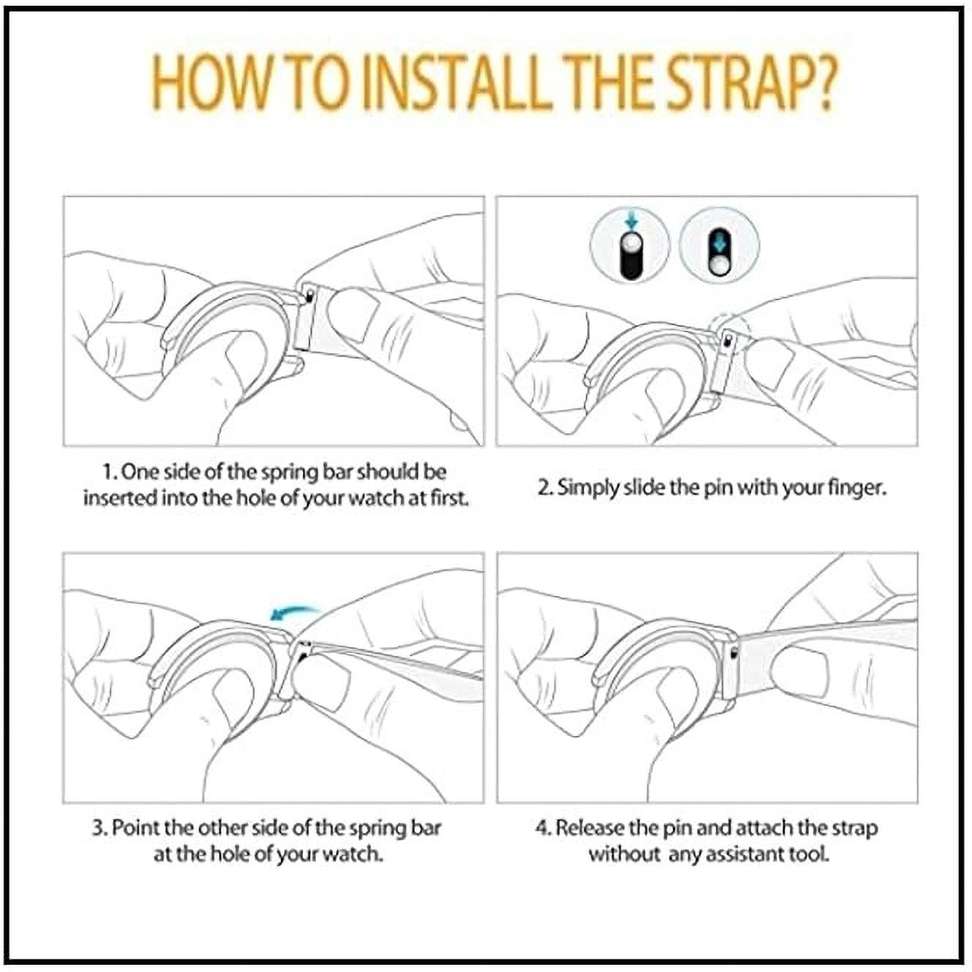 HOW TO INSTALL THE STRAP?

1. One side of the spring bar should be inserted into the hole of your watch at first.

2. Simply slide the pin with your finger.

3. Point the other side of the spring bar at the hole of your watch.

4. Release the pin and attach the strap without any assistant tool.