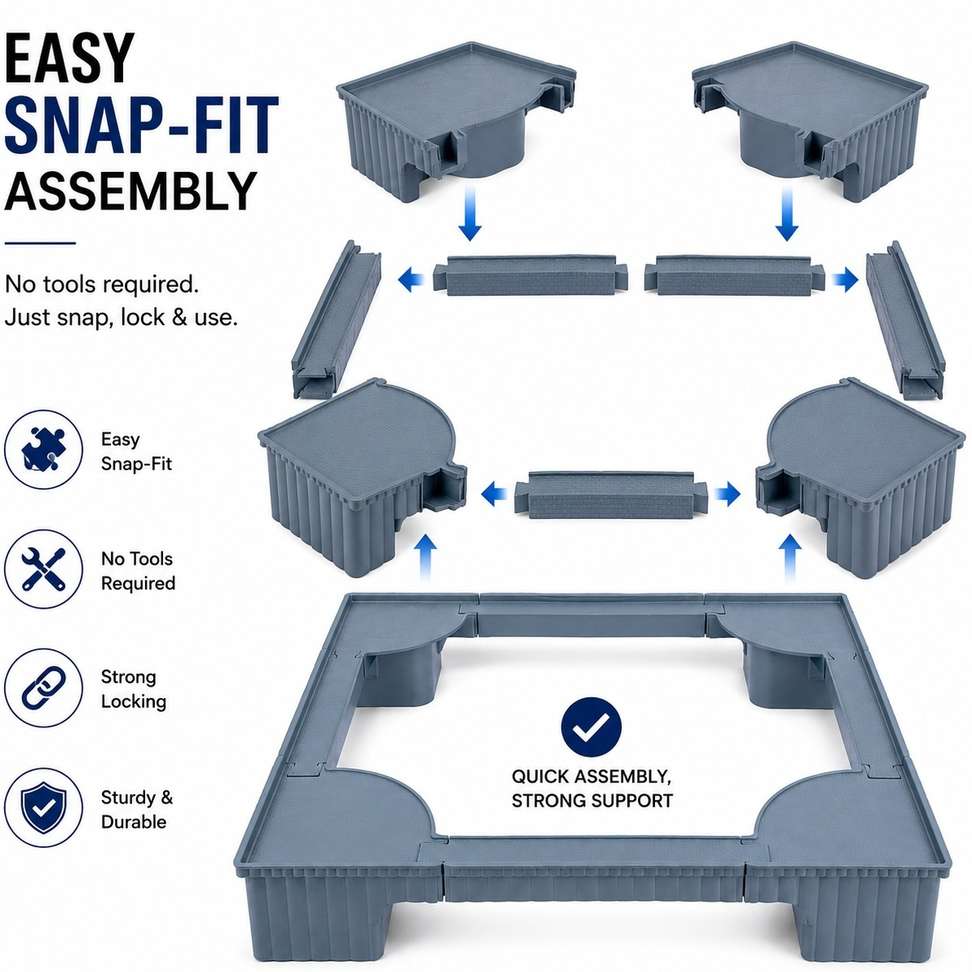 EASY
SNAP-FIT
ASSEMBLY

No tools required.
Just snap, lock & use.

Easy
Snap-Fit

No Tools
Required

Strong
Locking

Sturdy &
Durable

QUICK ASSEMBLY,
STRONG SUPPORT