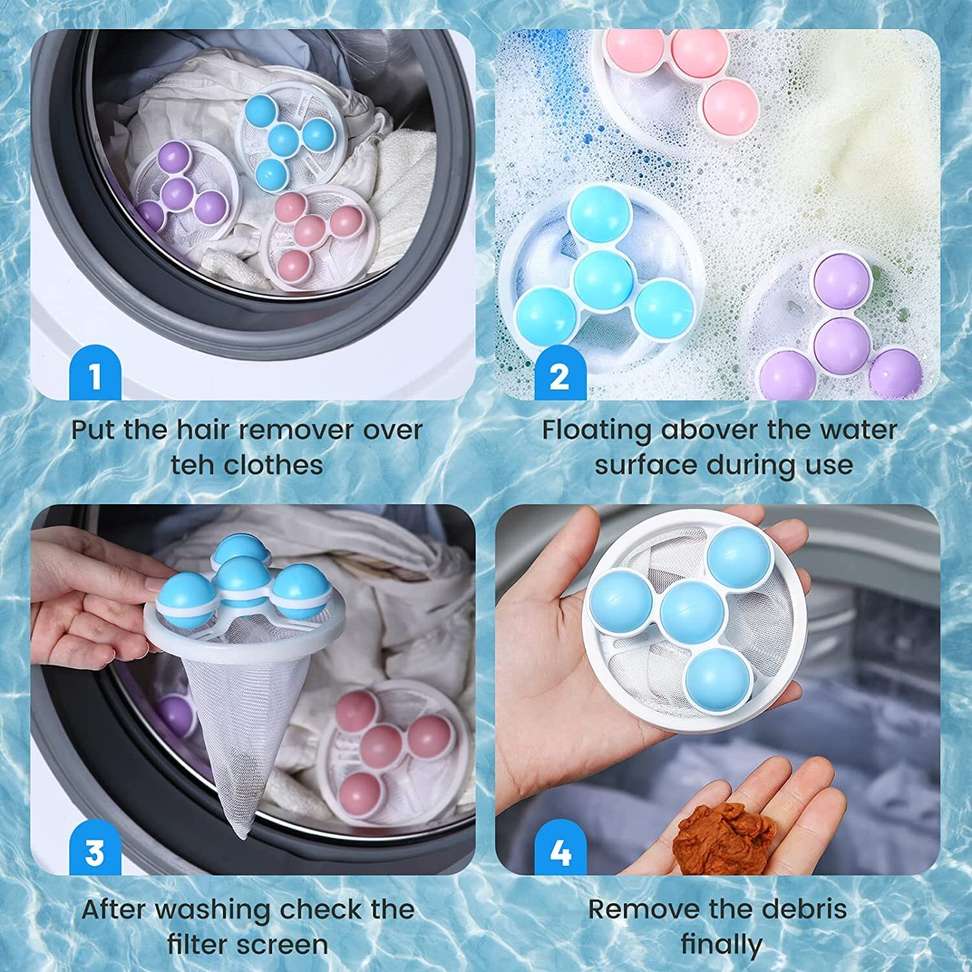 1

Put the hair remover over teh clothes

2

Floating above the water surface during use

3

After washing check the filter screen

4

Remove the debris finally