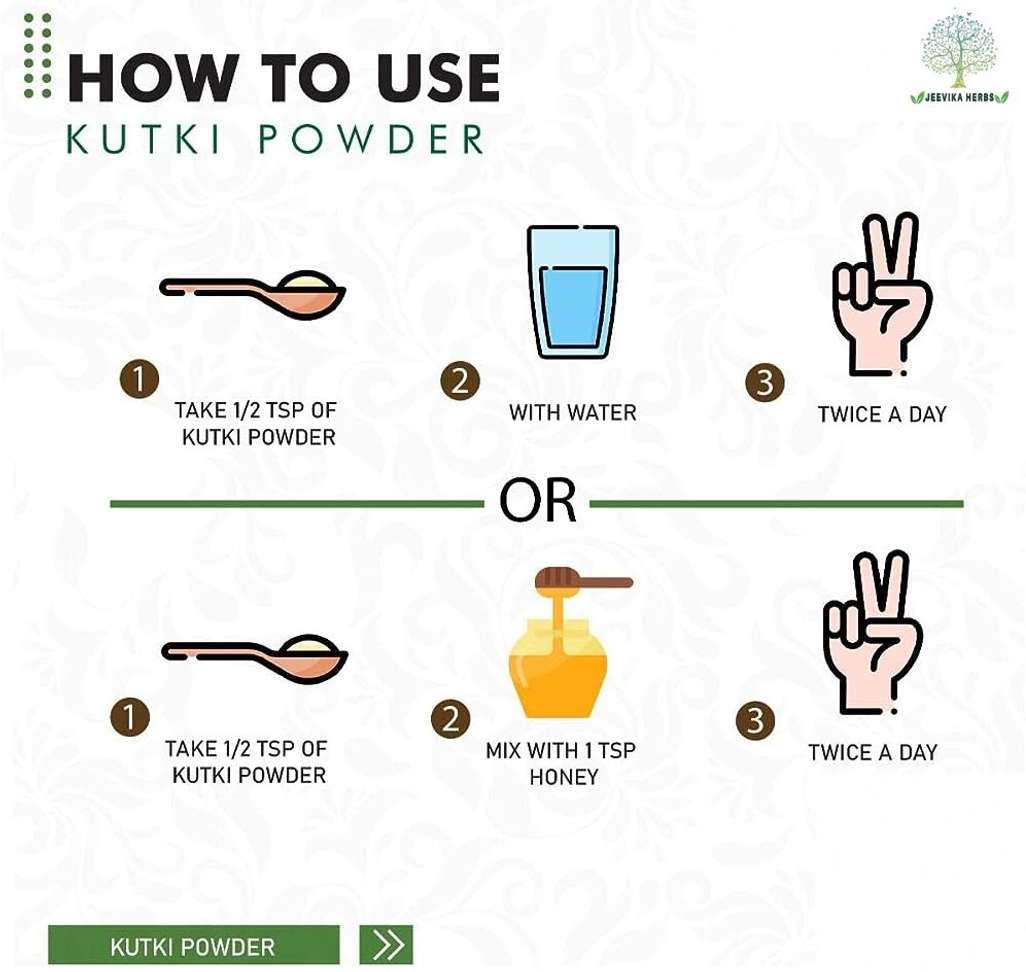 HOW TO USE
KUTKI POWDER

JEEVIKA HERBS

1
TAKE 1/2 TSP OF KUTKI POWDER

2
WITH WATER

3
TWICE A DAY

OR

1
TAKE 1/2 TSP OF KUTKI POWDER

2
MIX WITH 1 TSP HONEY

3
TWICE A DAY

KUTKI POWDER