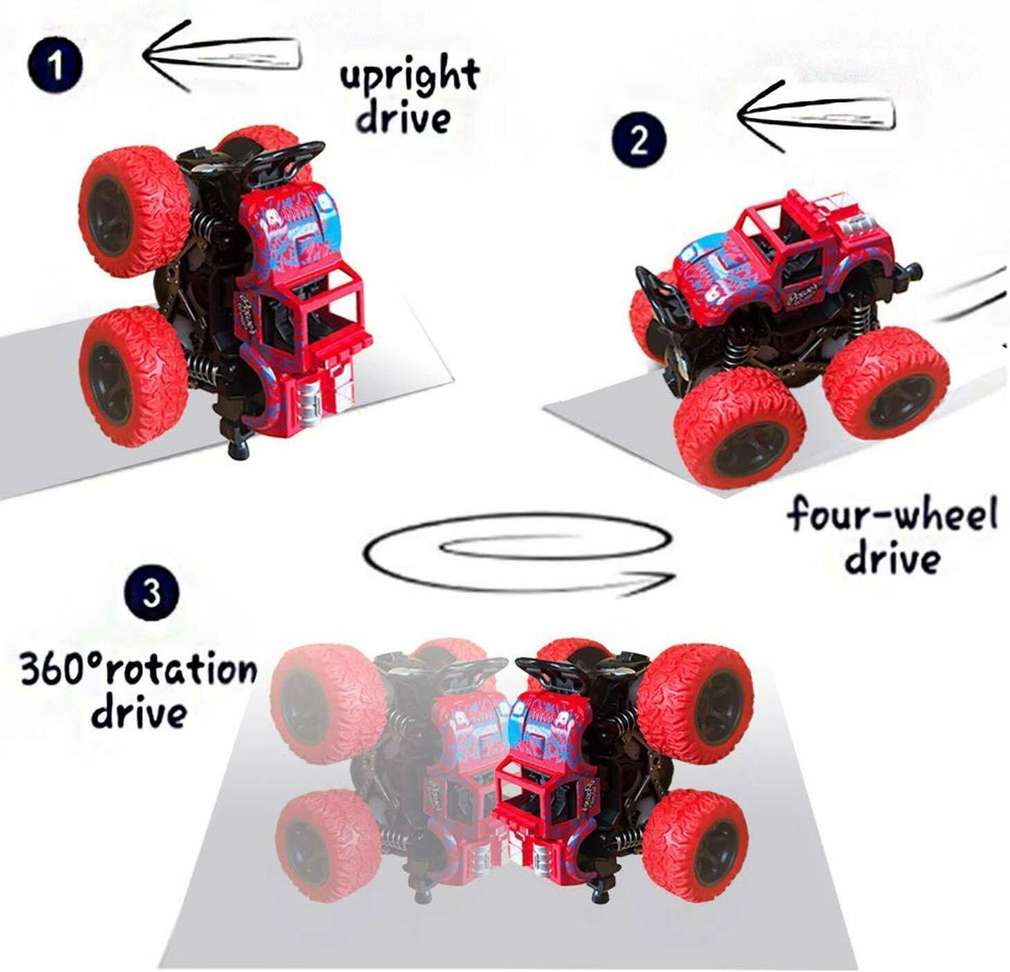 1

upright drive

2

four-wheel drive

3

360°rotation drive