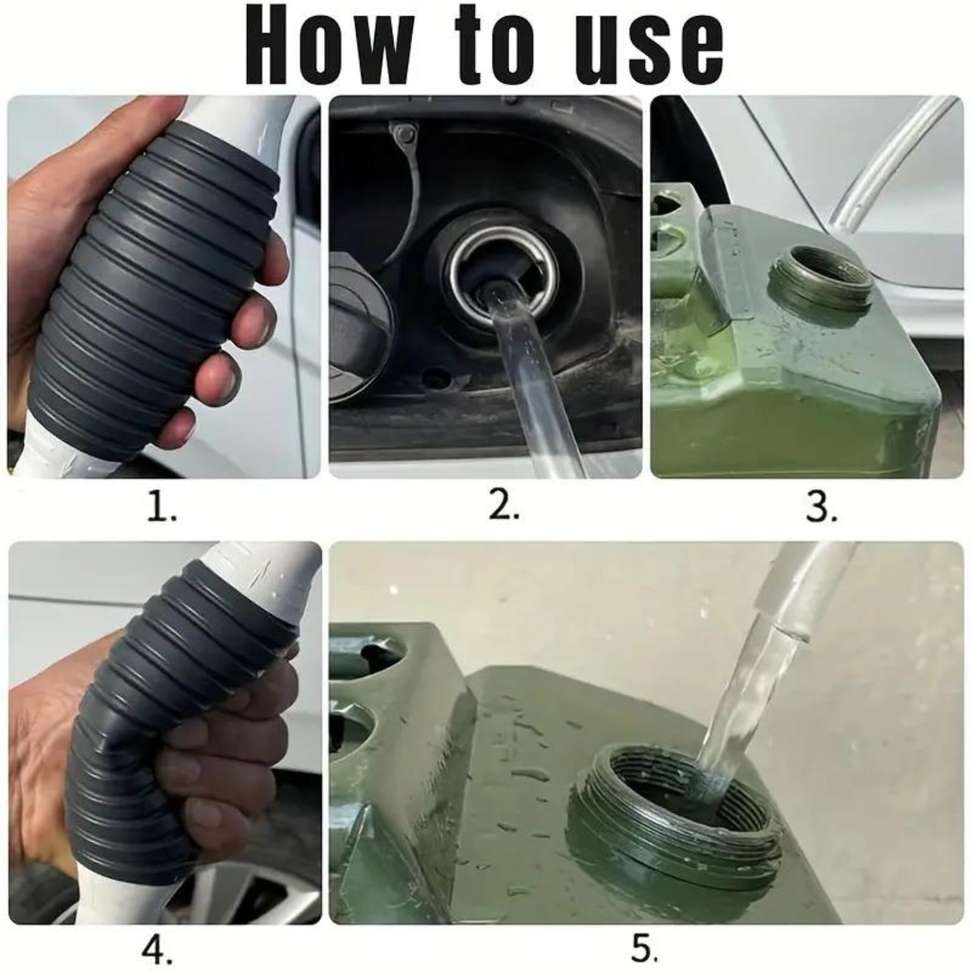 How to use

1.

2.

3.

4.

5.