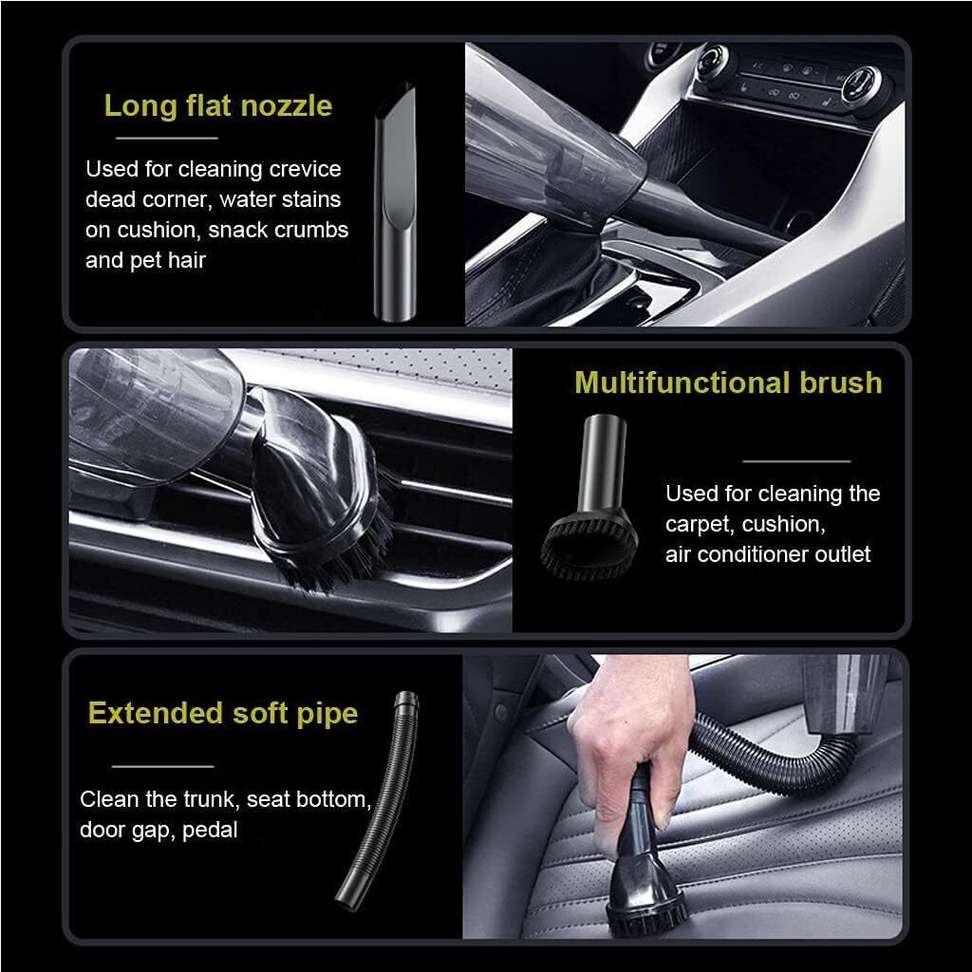 Long flat nozzle

Used for cleaning crevice dead corner, water stains on cushion, snack crumbs and pet hair

Multifunctional brush

Used for cleaning the carpet, cushion, air conditioner outlet

Extended soft pipe

Clean the trunk, seat bottom, door gap, pedal