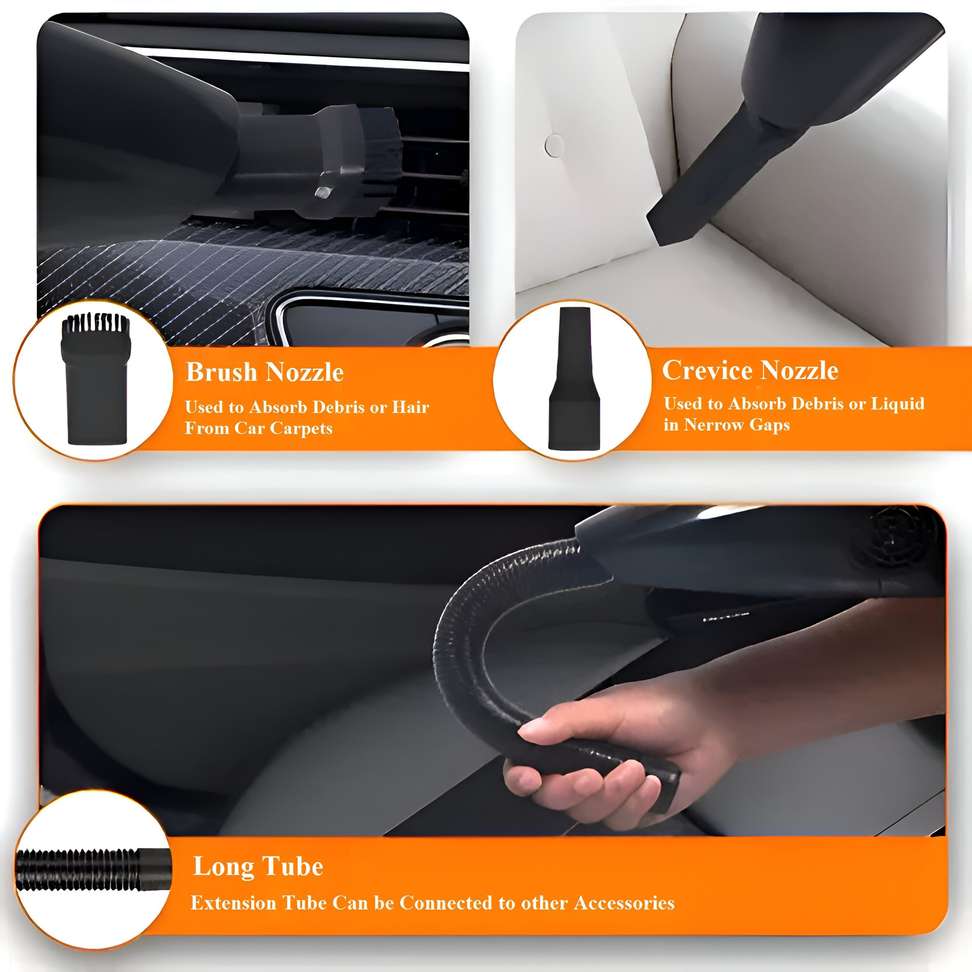 Brush Nozzle

Used to Absorb Debris or Hair From Car Carpets

Crevice Nozzle

Used to Absorb Debris or Liquid in Nerrow Gaps

Long Tube

Extension Tube Can be Connected to other Accessories