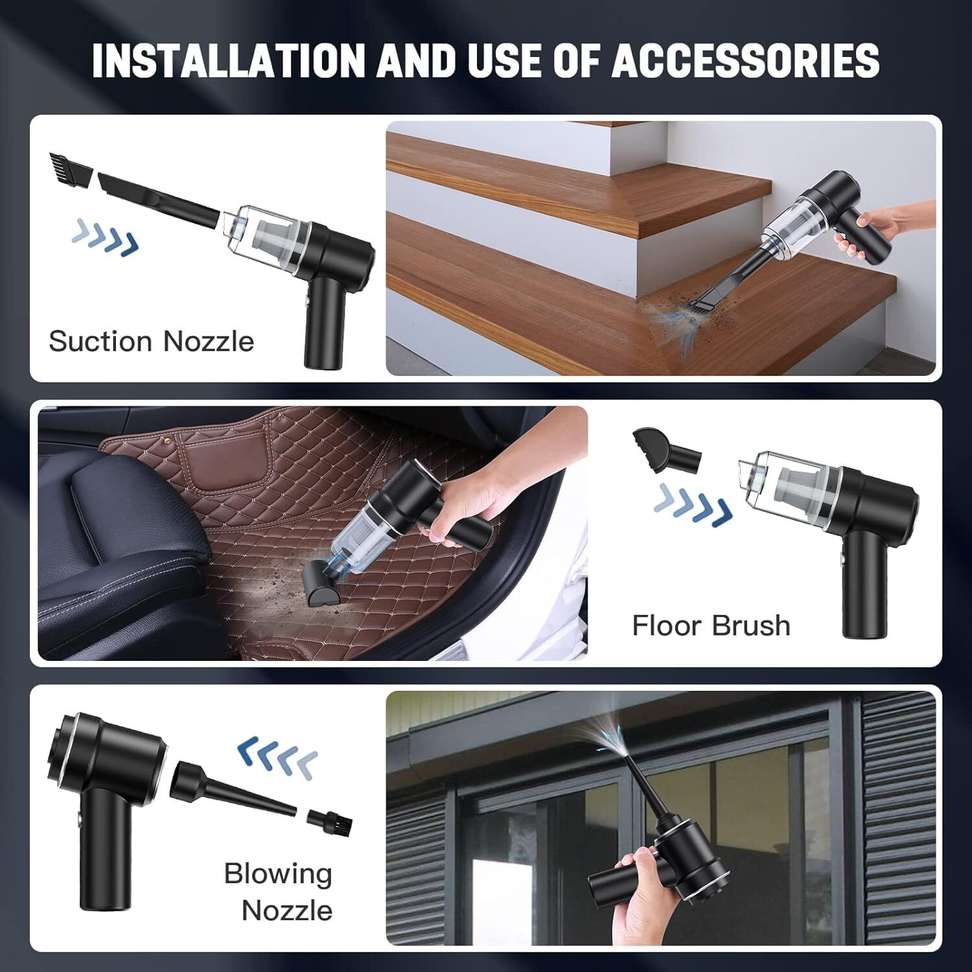 INSTALLATION AND USE OF ACCESSORIES

Suction Nozzle

Floor Brush

Blowing Nozzle