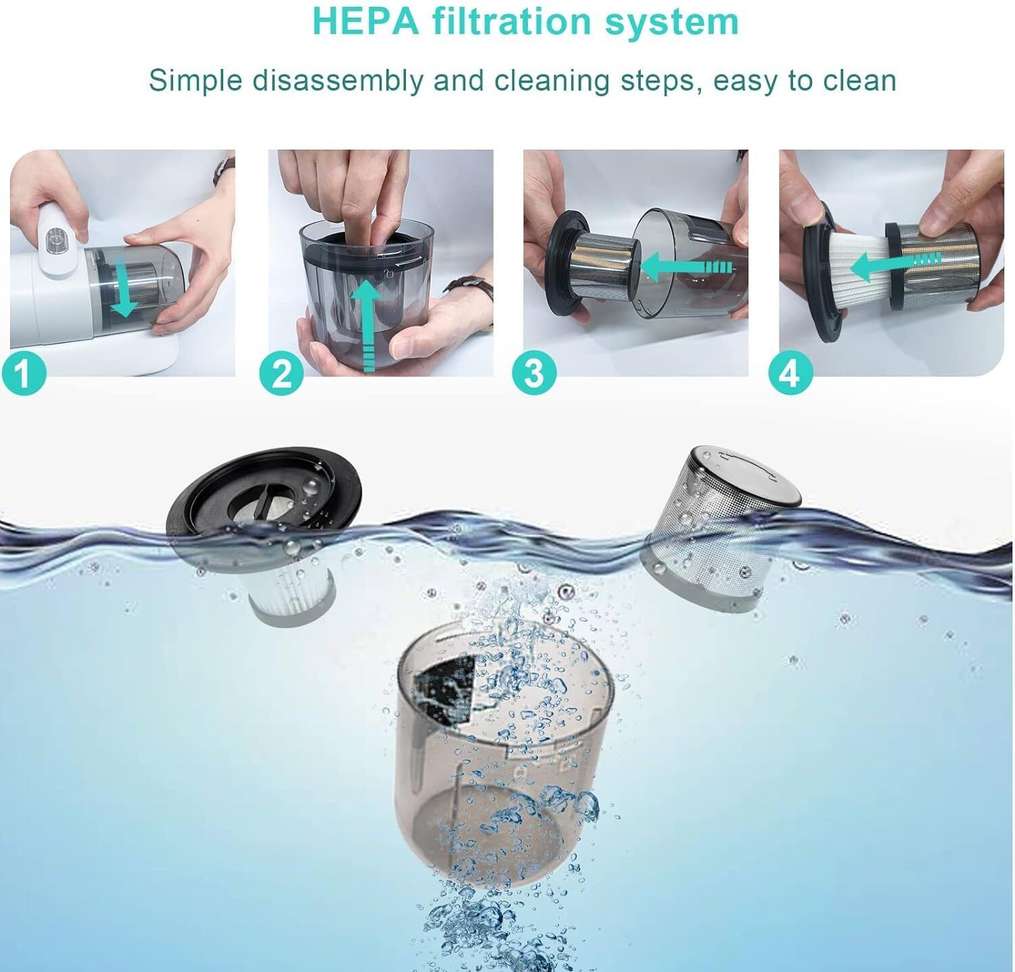 HEPA filtration system

Simple disassembly and cleaning steps, easy to clean

1

2

3

4