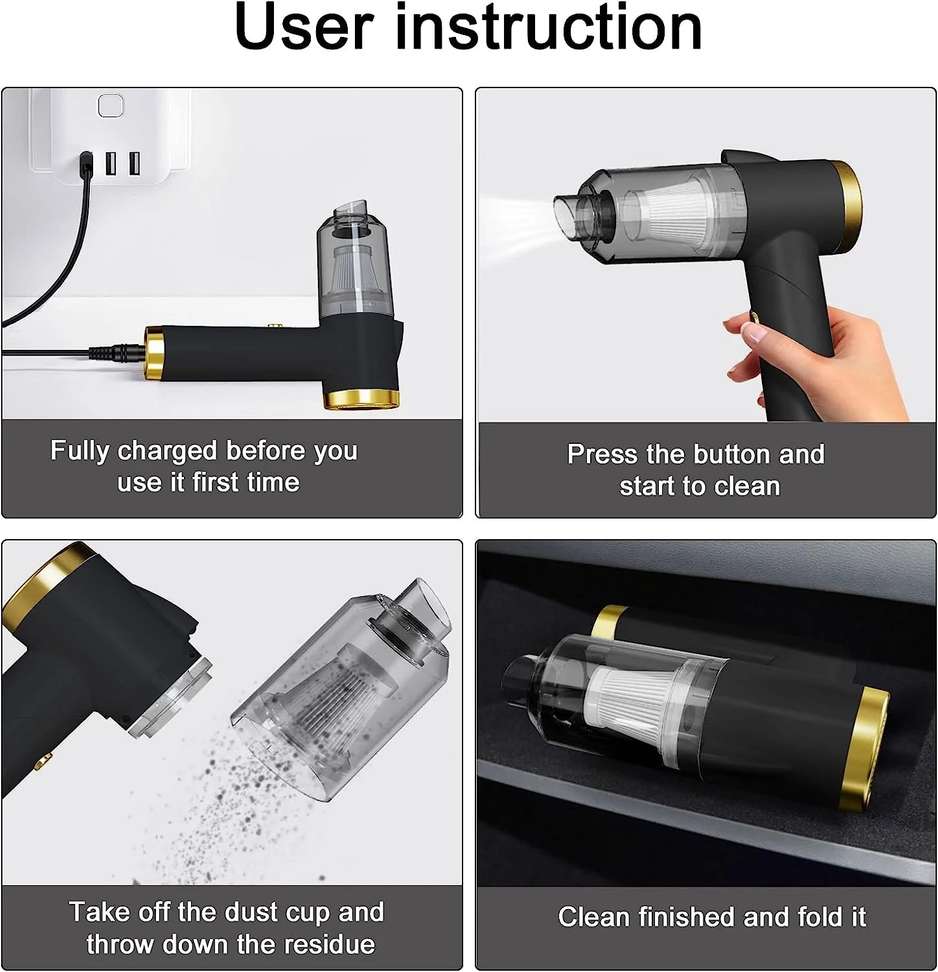 User instruction

Fully charged before you use it first time

Press the button and start to clean

Take off the dust cup and throw down the residue

Clean finished and fold it