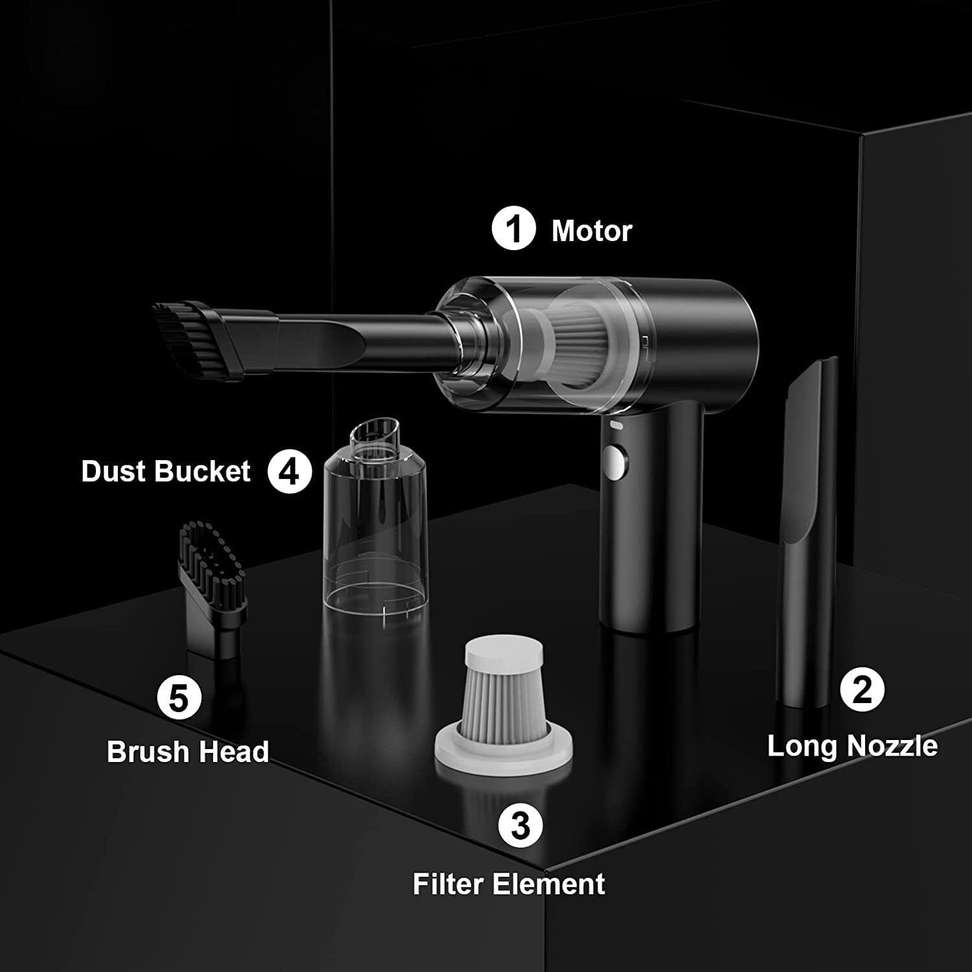 1 Motor

Dust Bucket 4

5

Brush Head

2

Long Nozzle

3

Filter Element