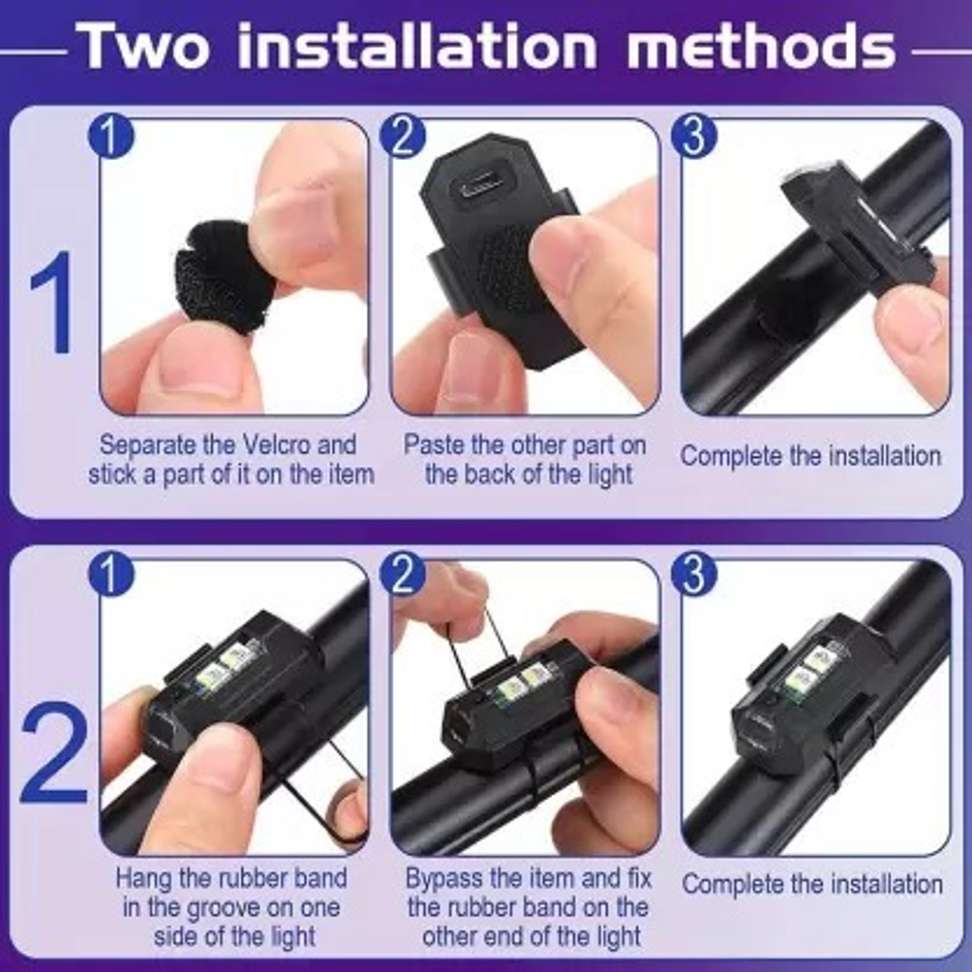 Two installation methods

1

1

Separate the Velcro and stick a part of it on the item

2

Paste the other part on the back of the light

3

Complete the installation

2

1

Hang the rubber band in the groove on one side of the light

2

Bypass the item and fix the rubber band on the other end of the light

3

Complete the installation