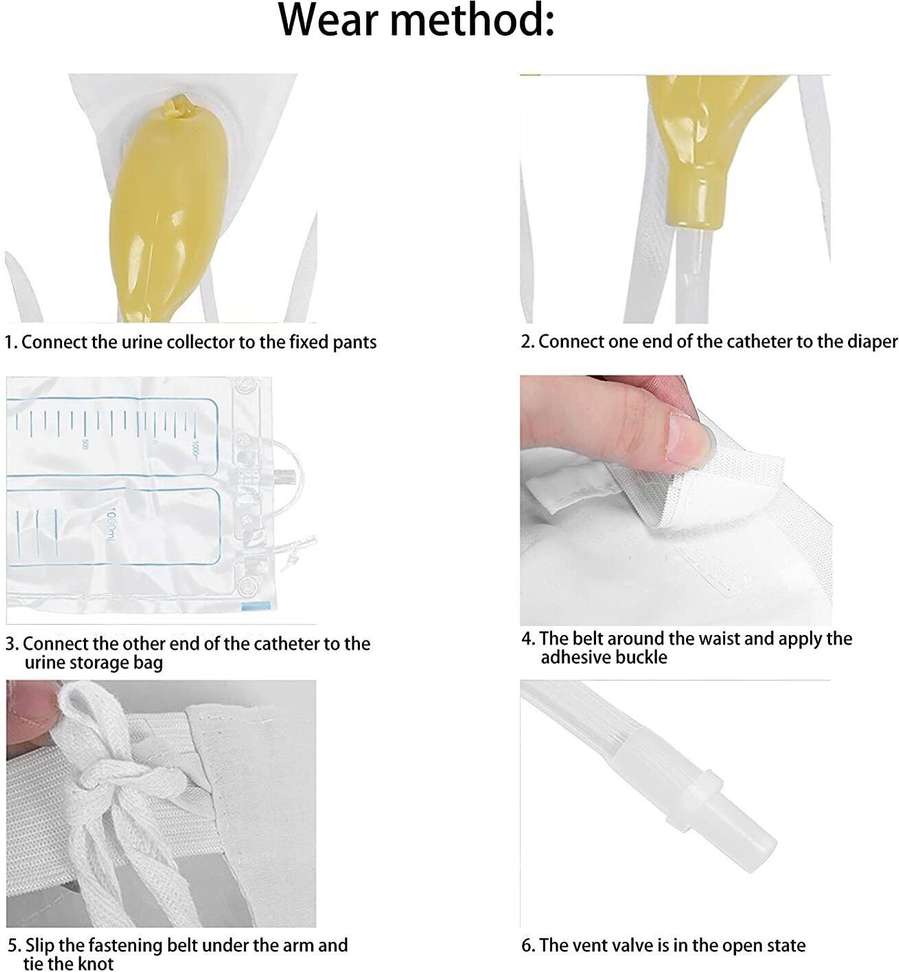 Wear method:

1. Connect the urine collector to the fixed pants

2. Connect one end of the catheter to the diaper

500

1000

1000ml

3. Connect the other end of the catheter to the urine storage bag

4. The belt around the waist and apply the adhesive buckle

5. Slip the fastening belt under the arm and tie the knot

6. The vent valve is in the open state