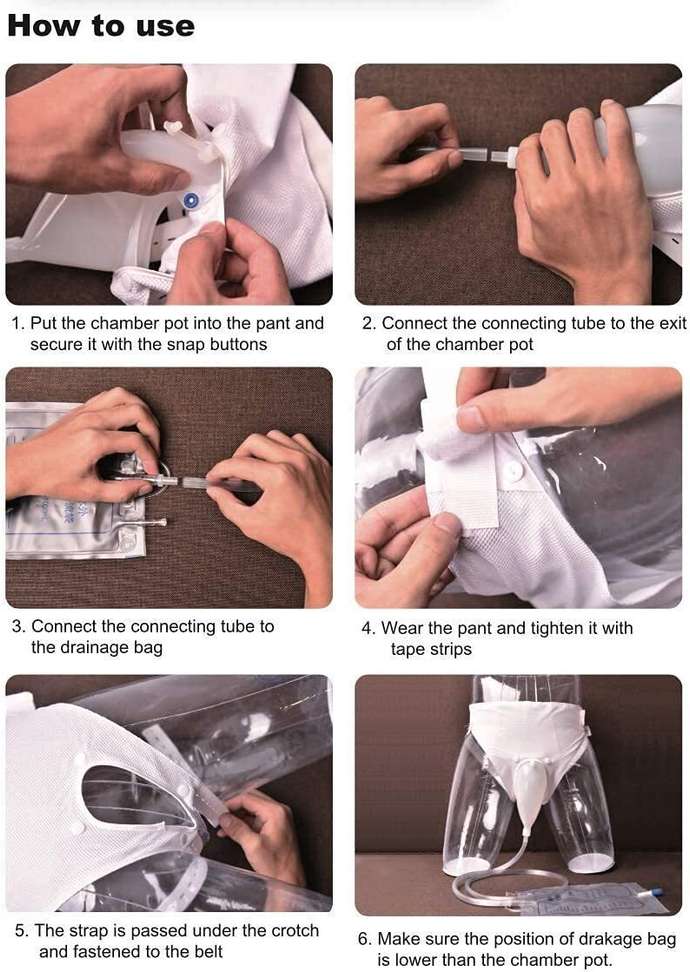 How to use

1. Put the chamber pot into the pant and secure it with the snap buttons

2. Connect the connecting tube to the exit of the chamber pot

3. Connect the connecting tube to the drainage bag

4. Wear the pant and tighten it with tape strips

5. The strap is passed under the crotch and fastened to the belt

6. Make sure the position of drakage bag is lower than the chamber pot.